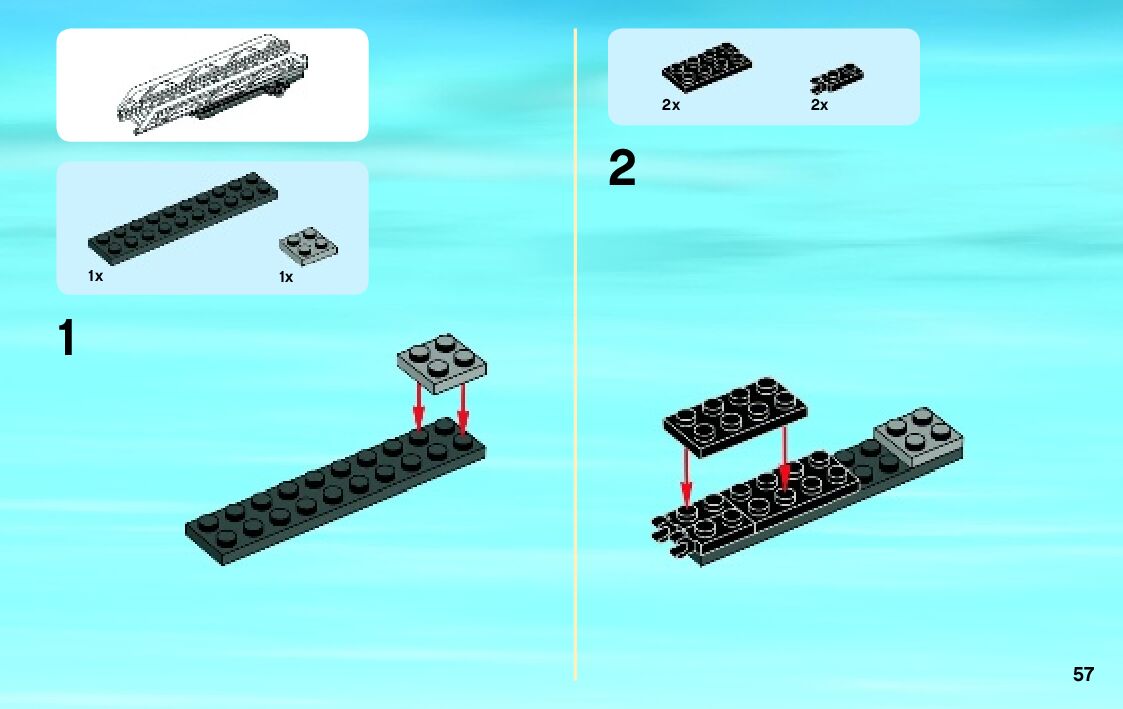 1x

1x

1

2x

2x

2

57