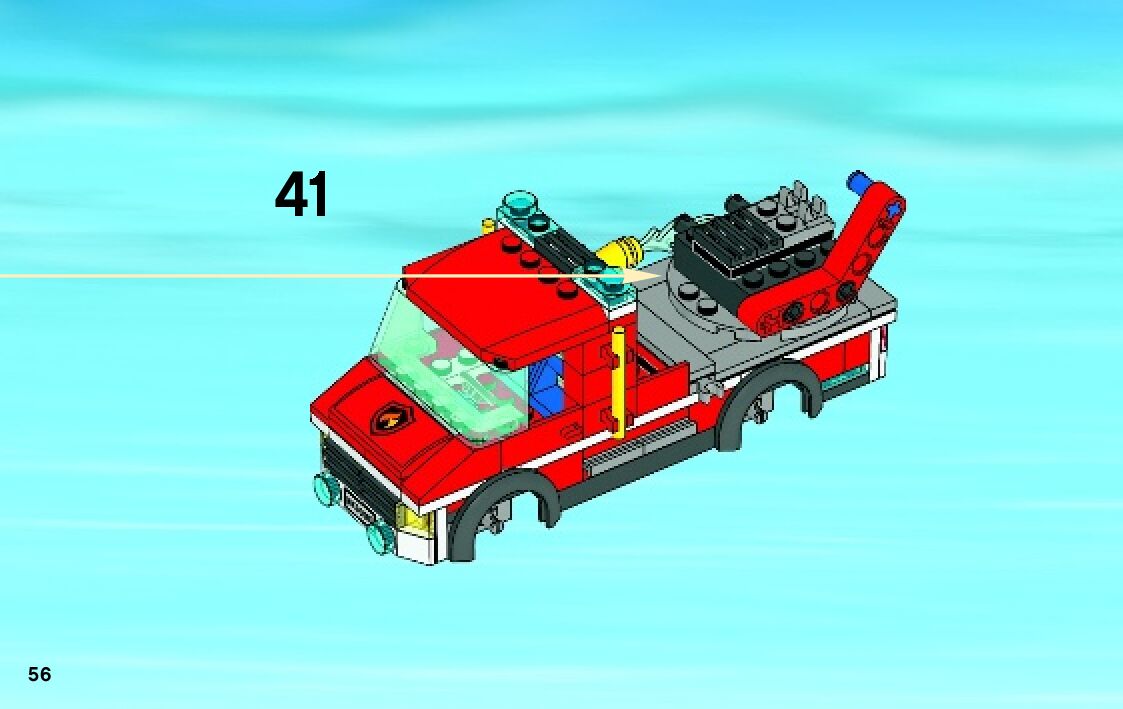 41

56