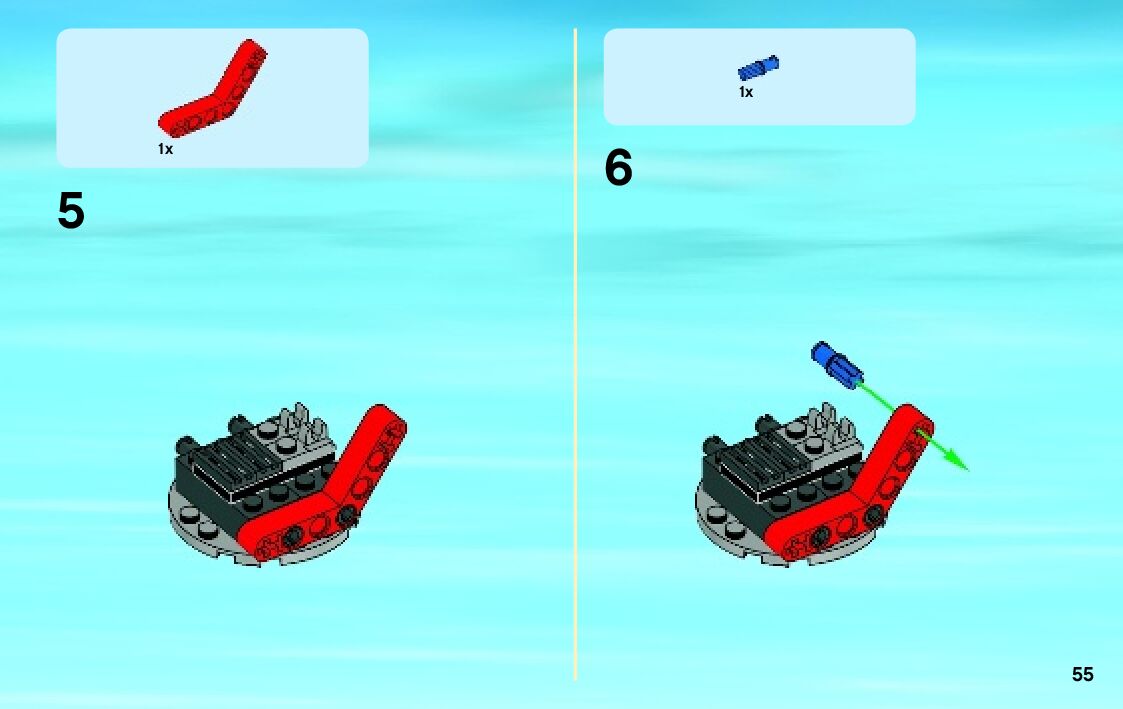 1x

5

1x

6

55