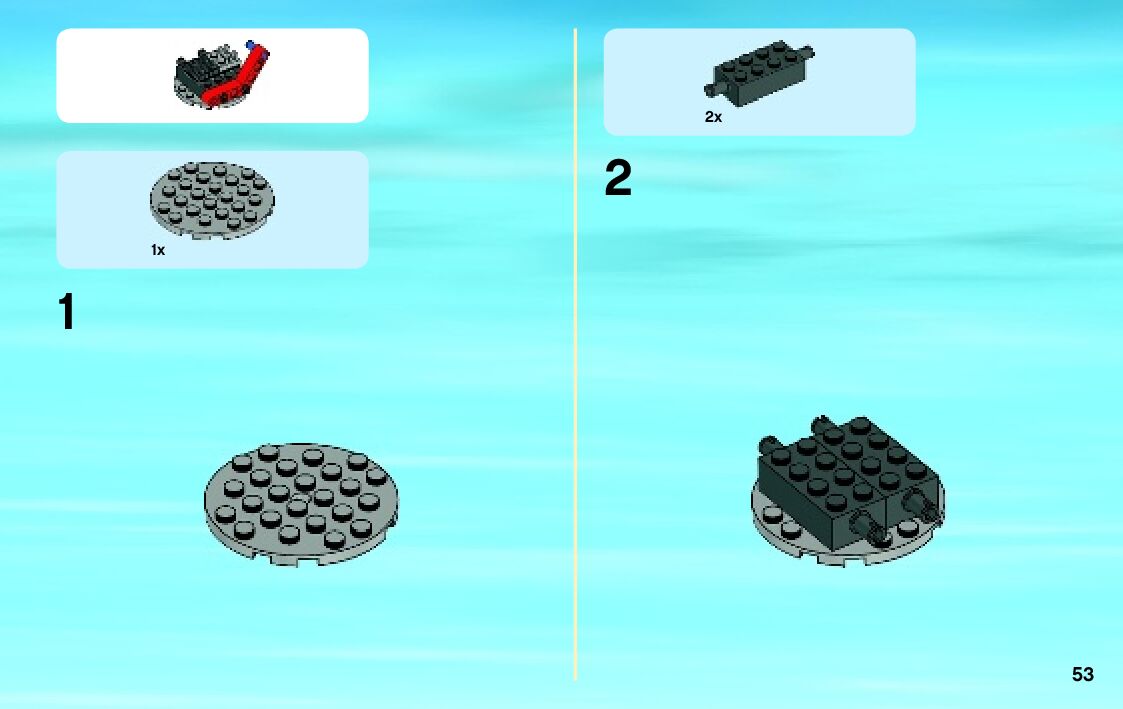 1x

1

2x

2

53