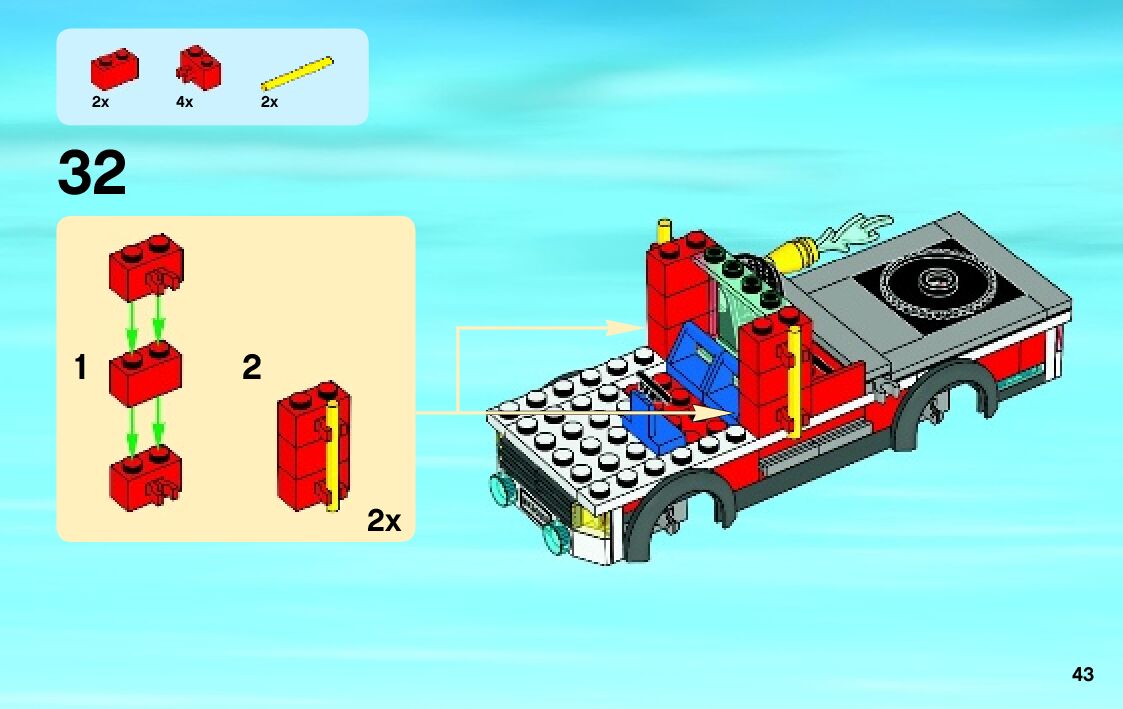 2x
4x
2x

32

1

2

2x

43