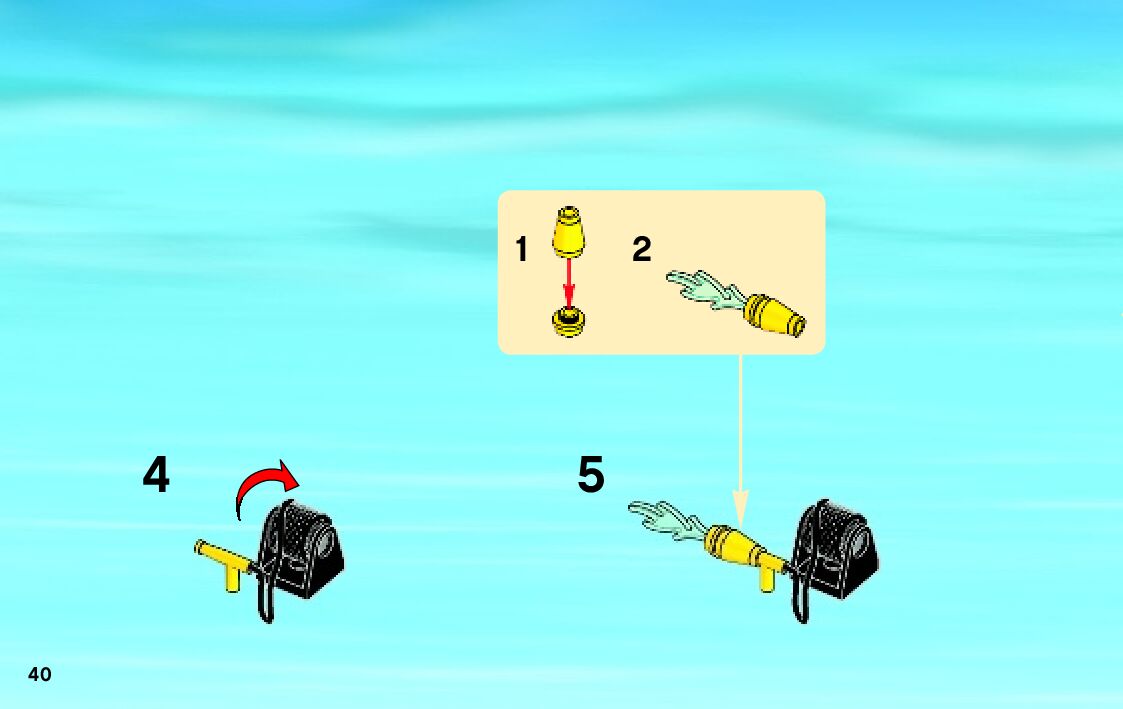 1 2

4

5

40