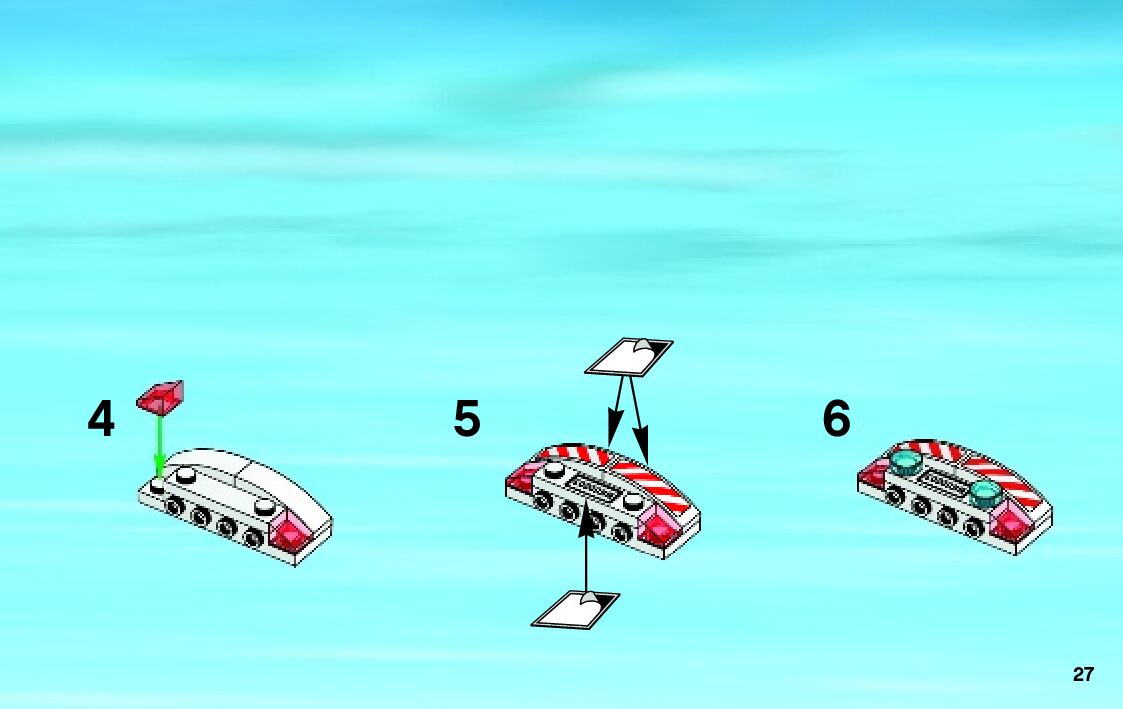 4

5

6

27