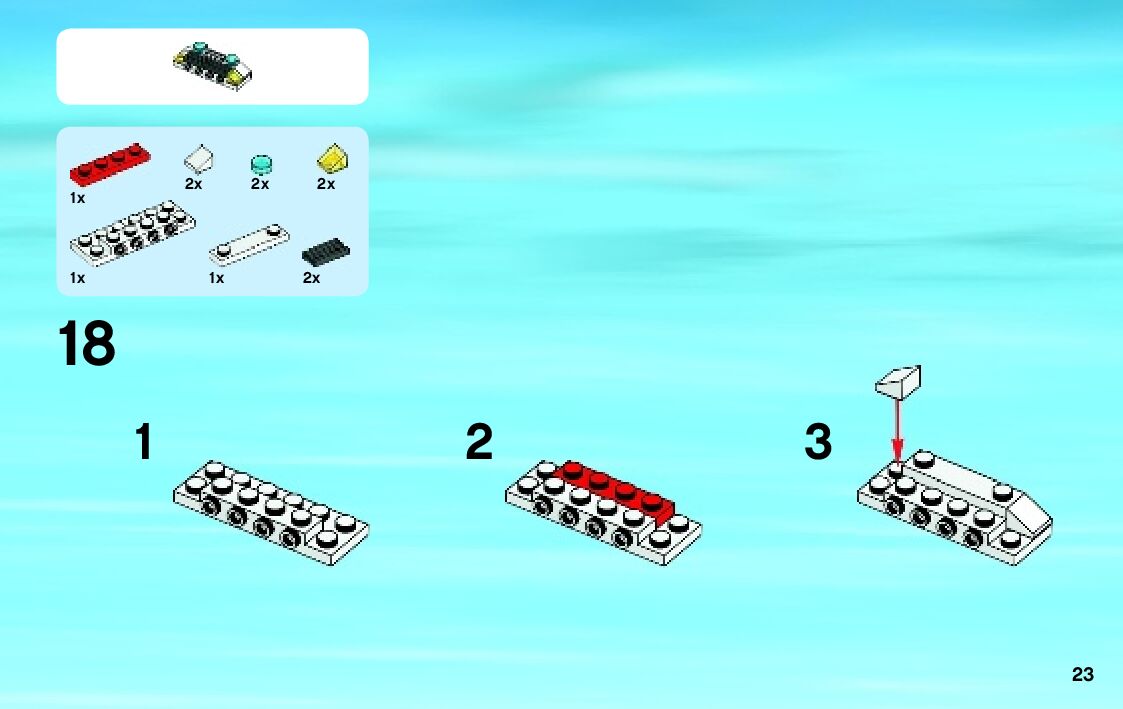 1x 2x 2x 2x

1x 1x 2x

18

1

2

3

23