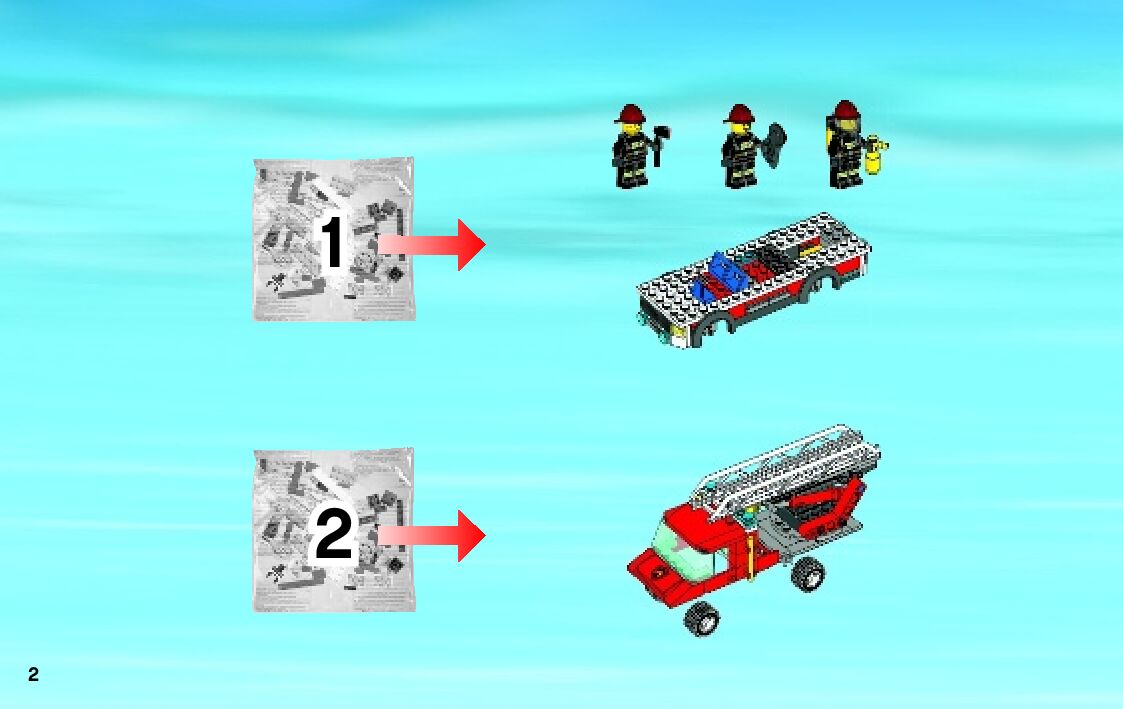 1

2

2