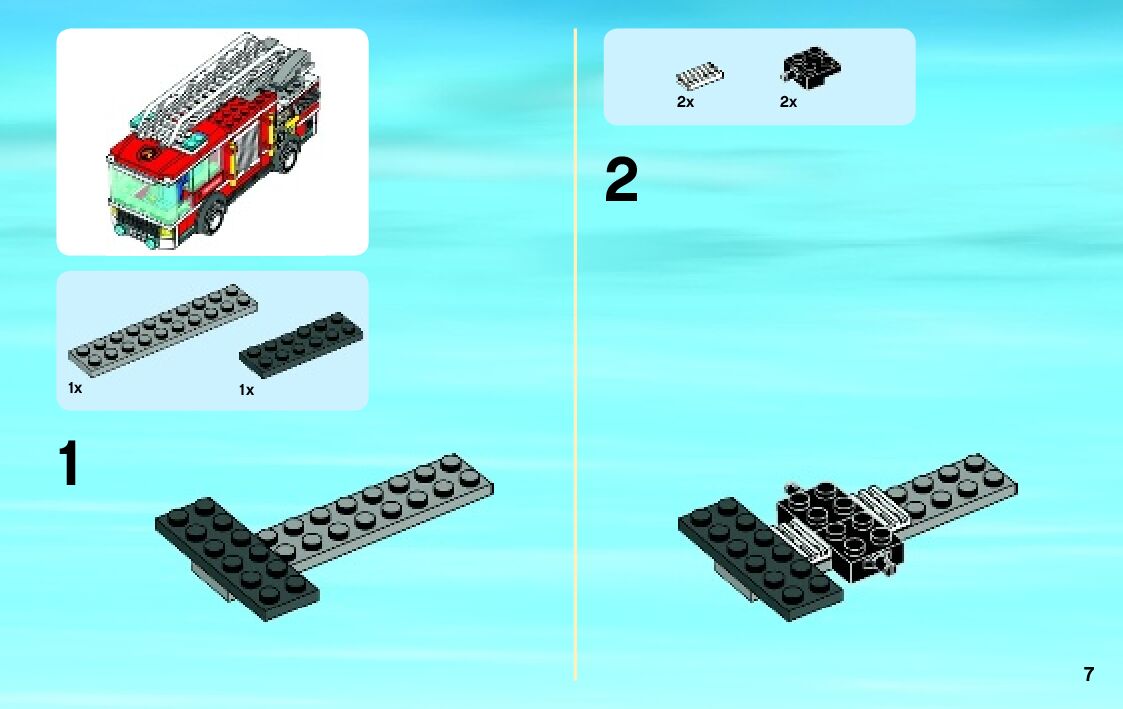 1x

1x

1

2x

2x

2

7