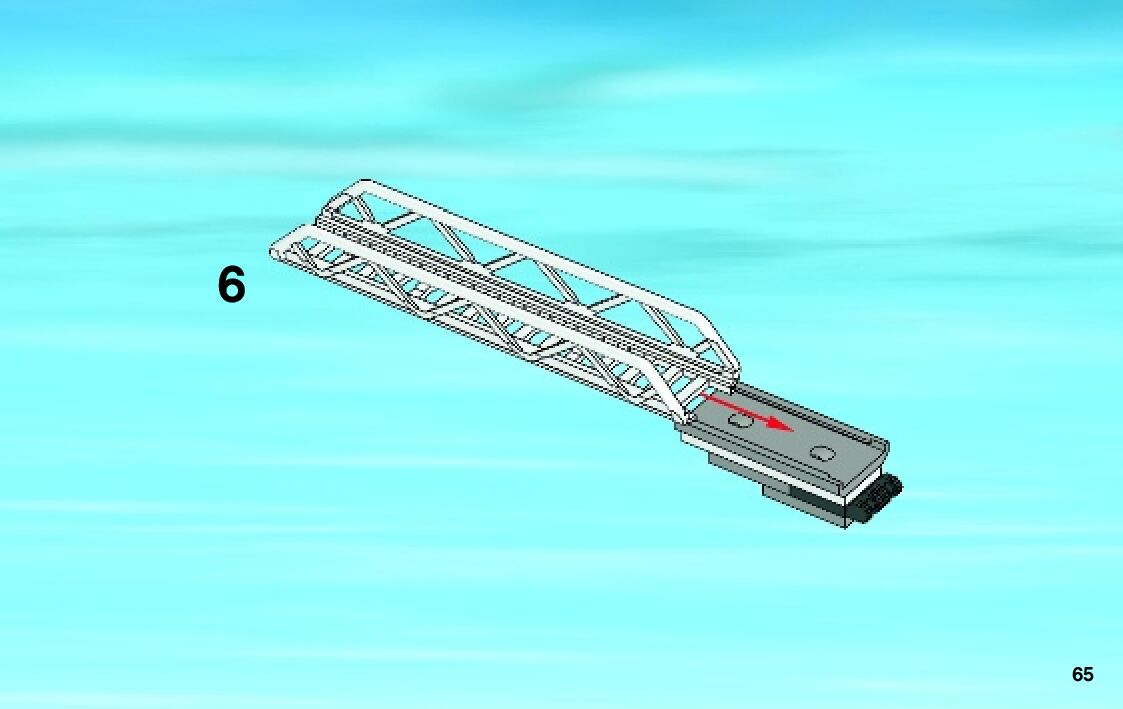 6

65