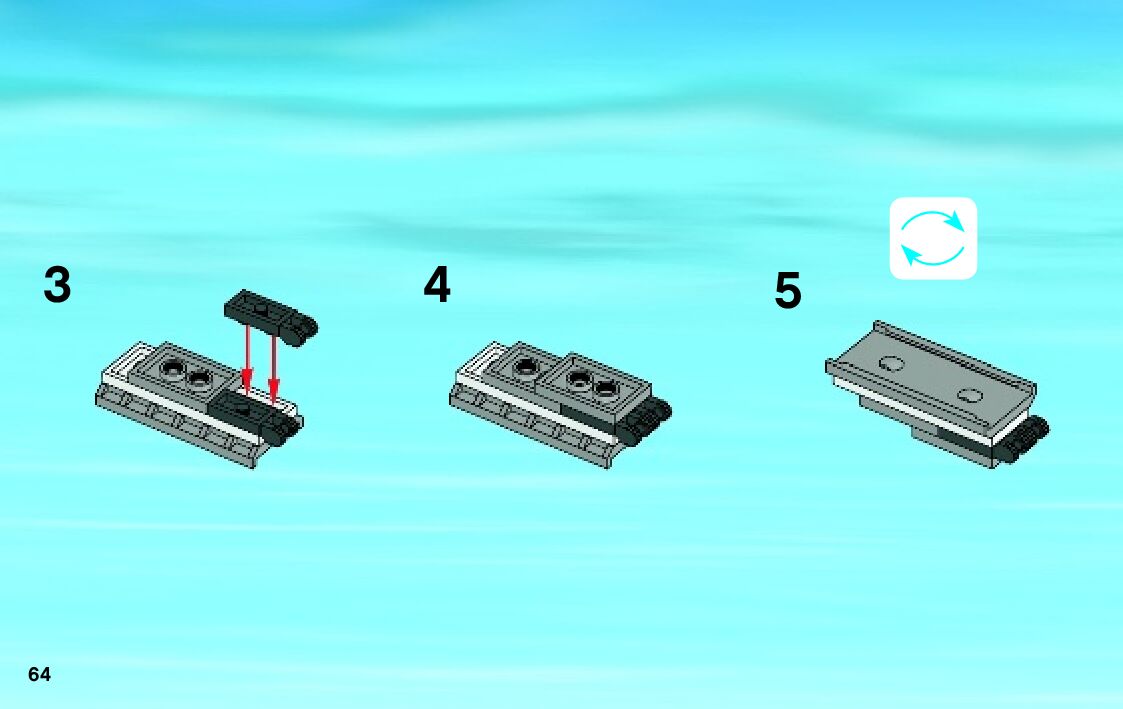 3

4

5

64