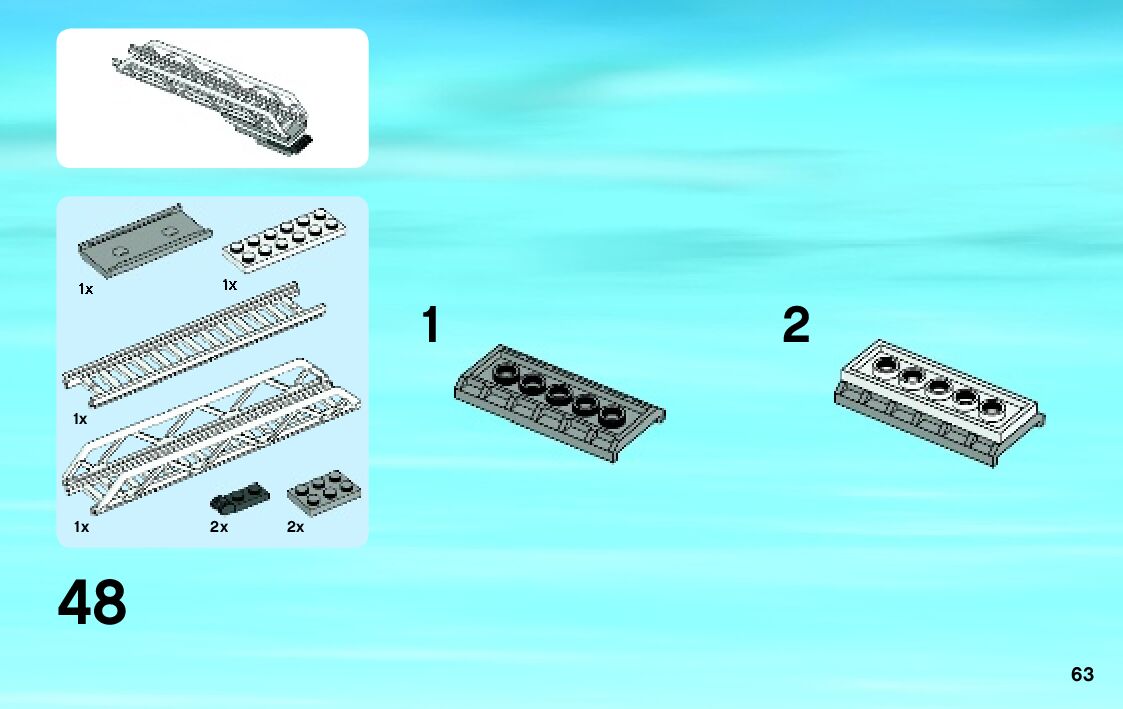 1x

1x

1x

1x

2x

2x

48

1

2

63