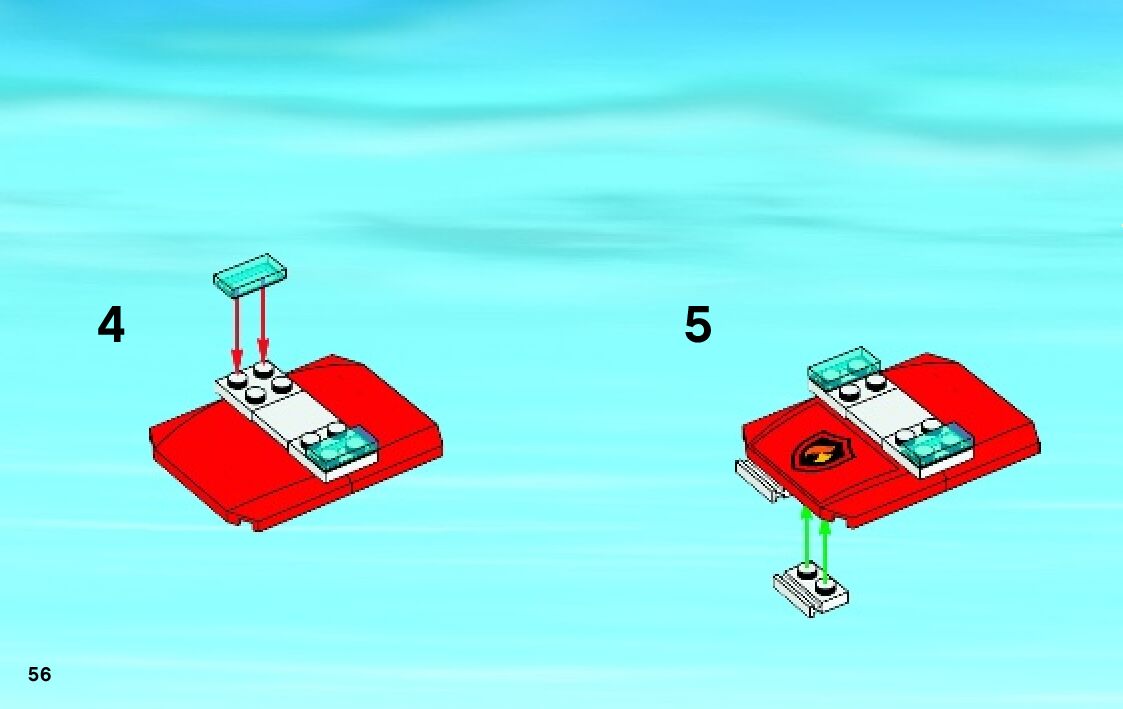 4

5

56