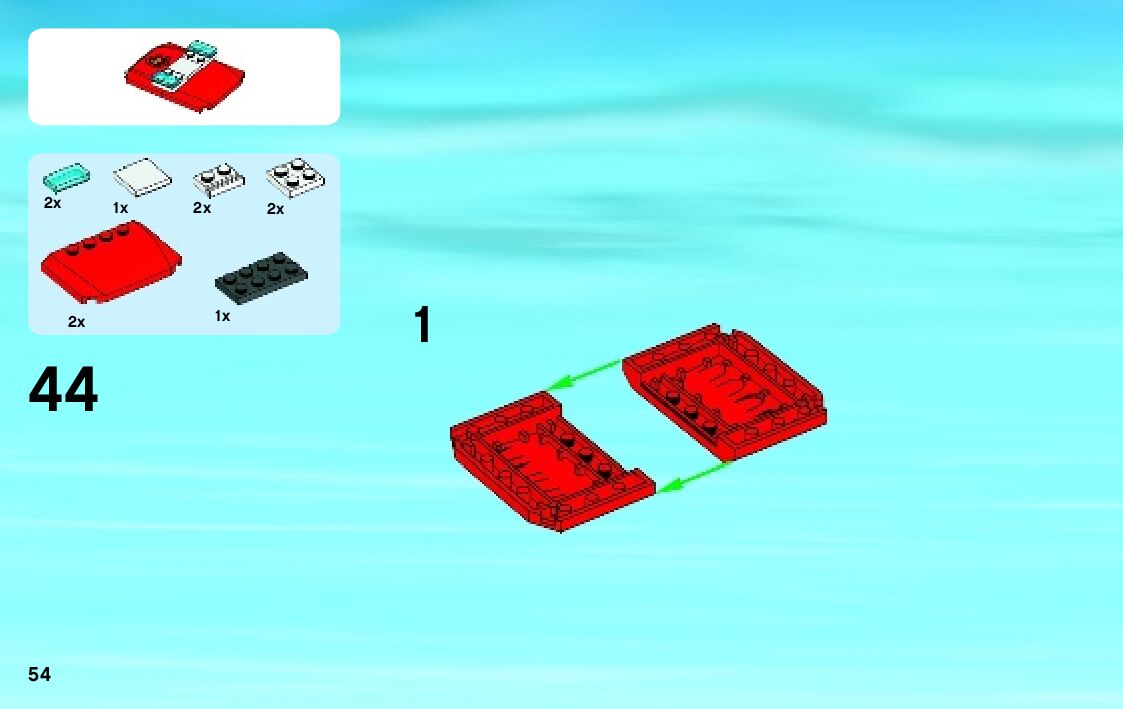 2x
1x
2x
2x
2x
1x

44

1

54