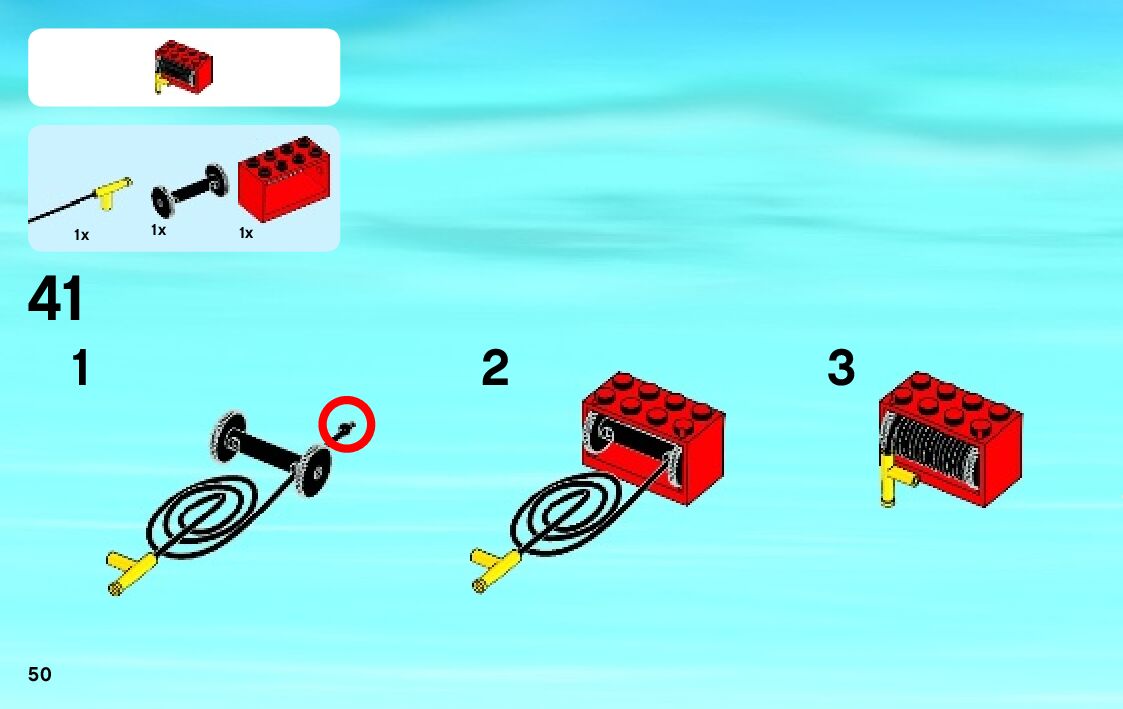 1x 1x 1x

41

1

2

3

50