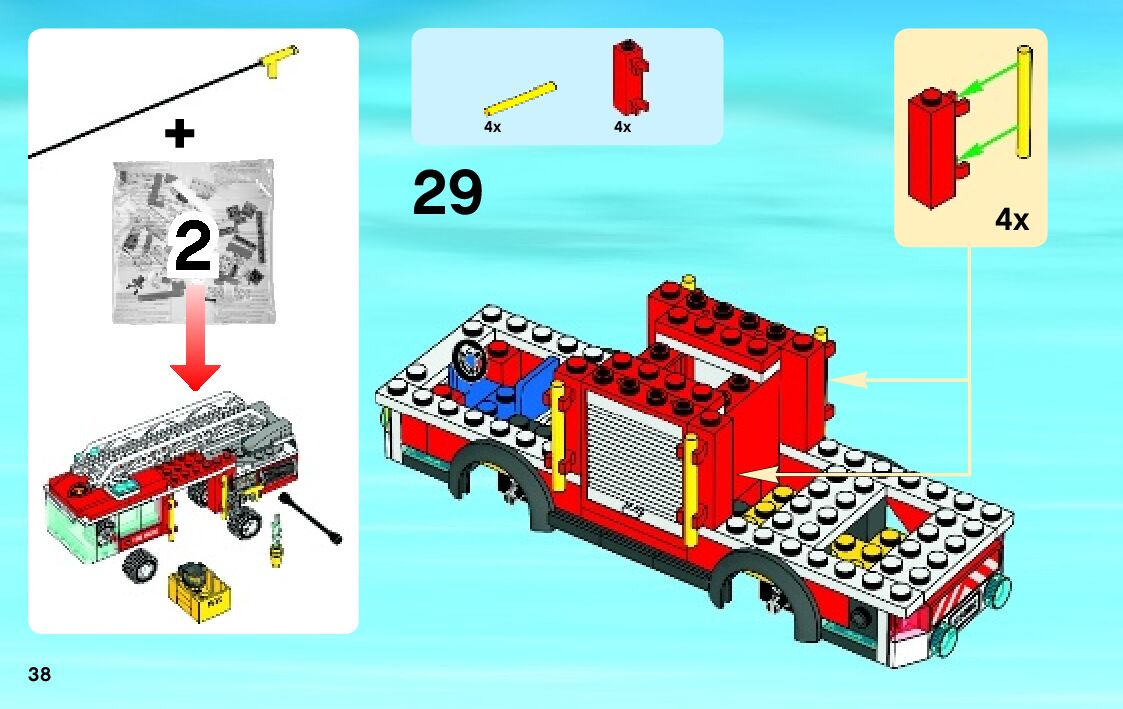 +

2

4x

4x

29

4x

38