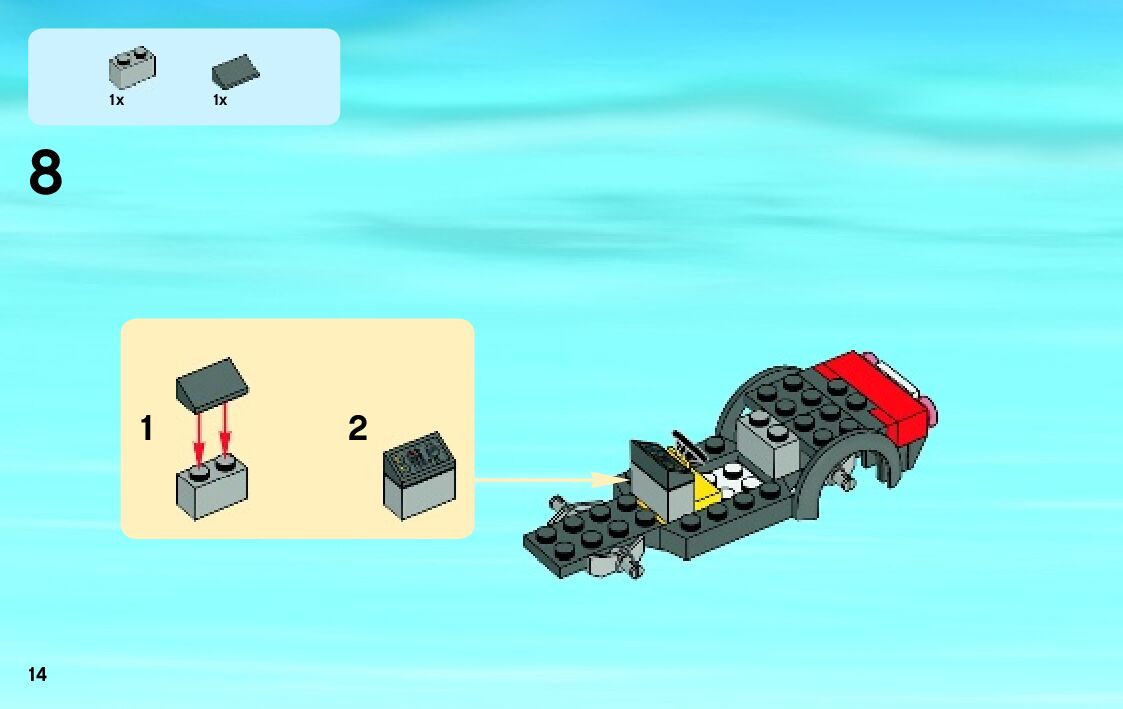 1x
1x

8

1

2

14