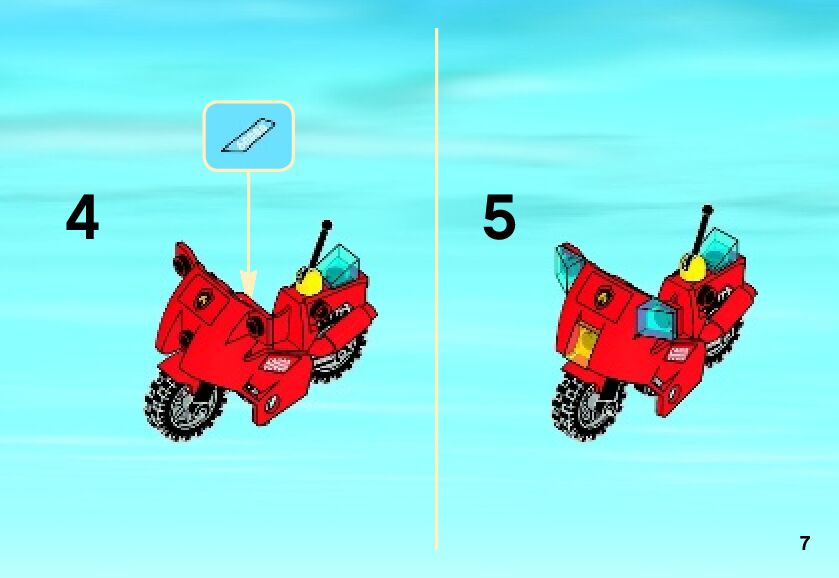 4

5

7