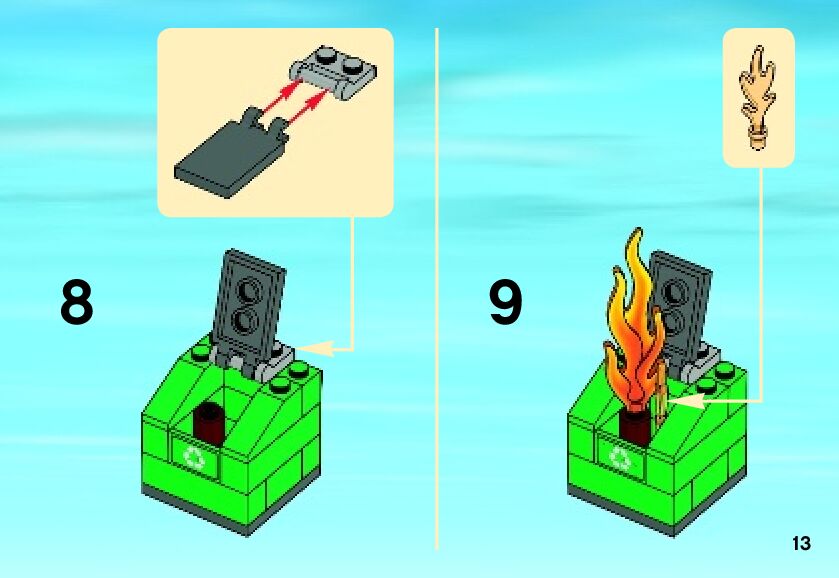 8

9

13