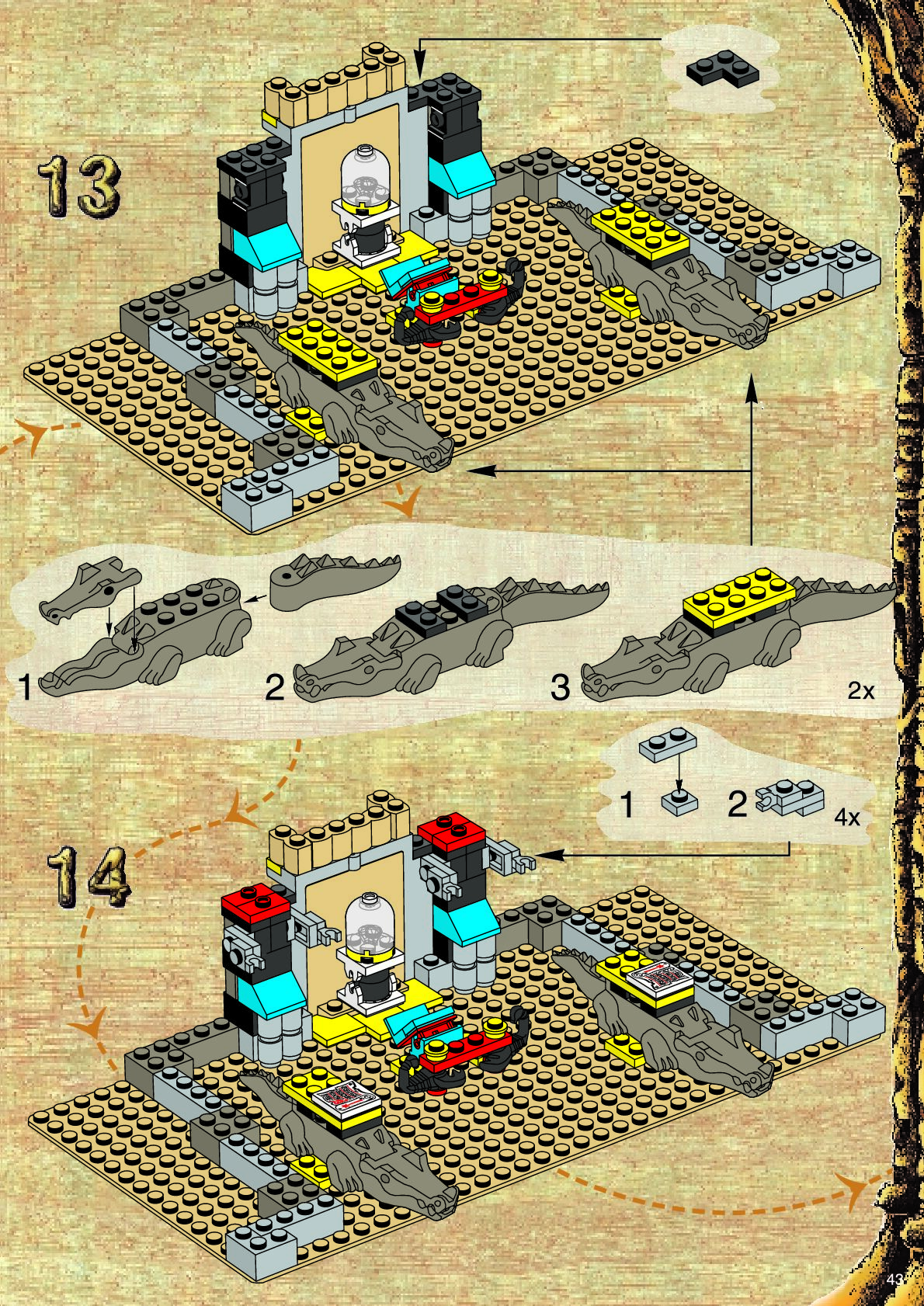 13

1

2

3

2x

1

2

4x

14

43