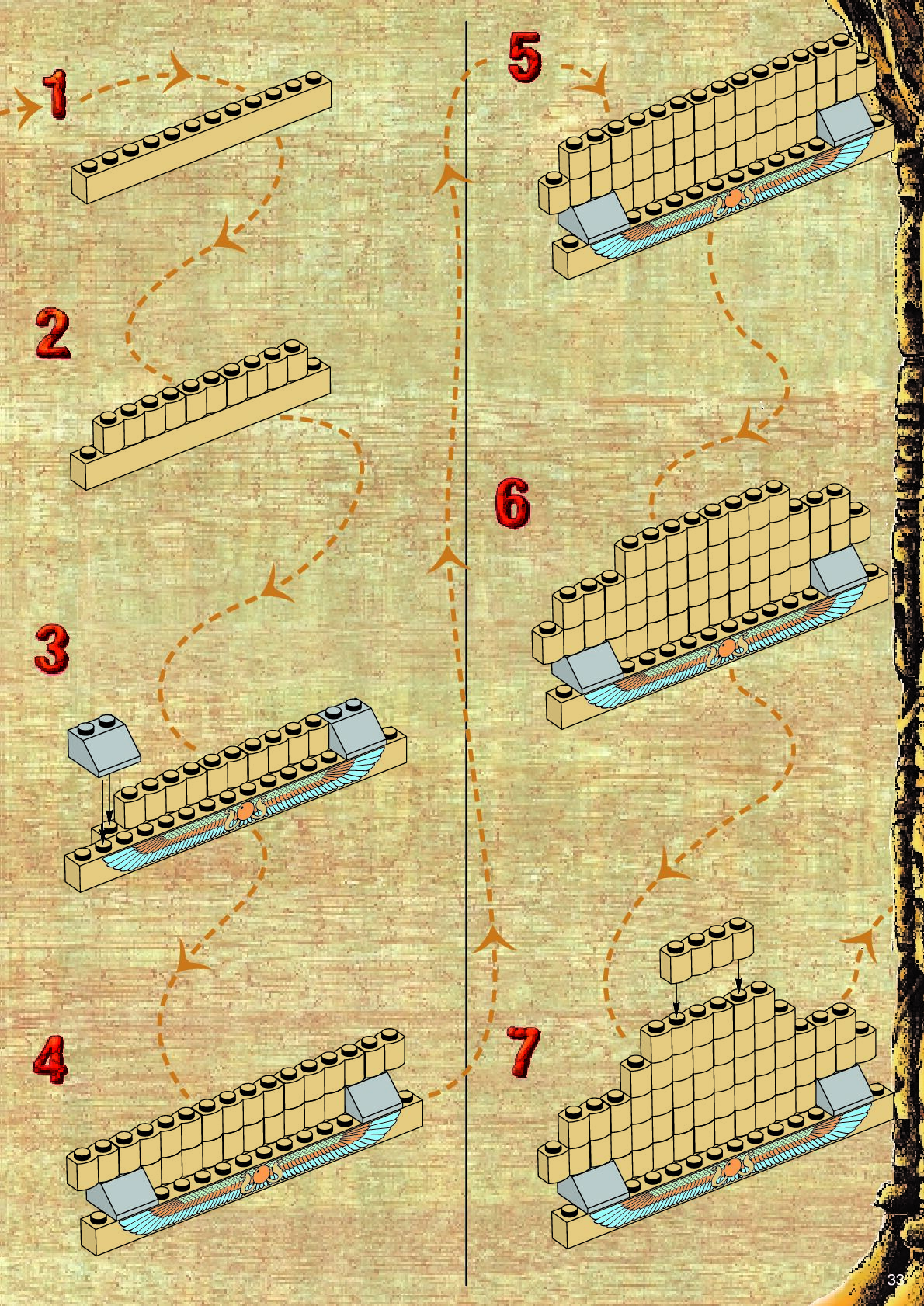 1

2

3

4

5

6

7

33