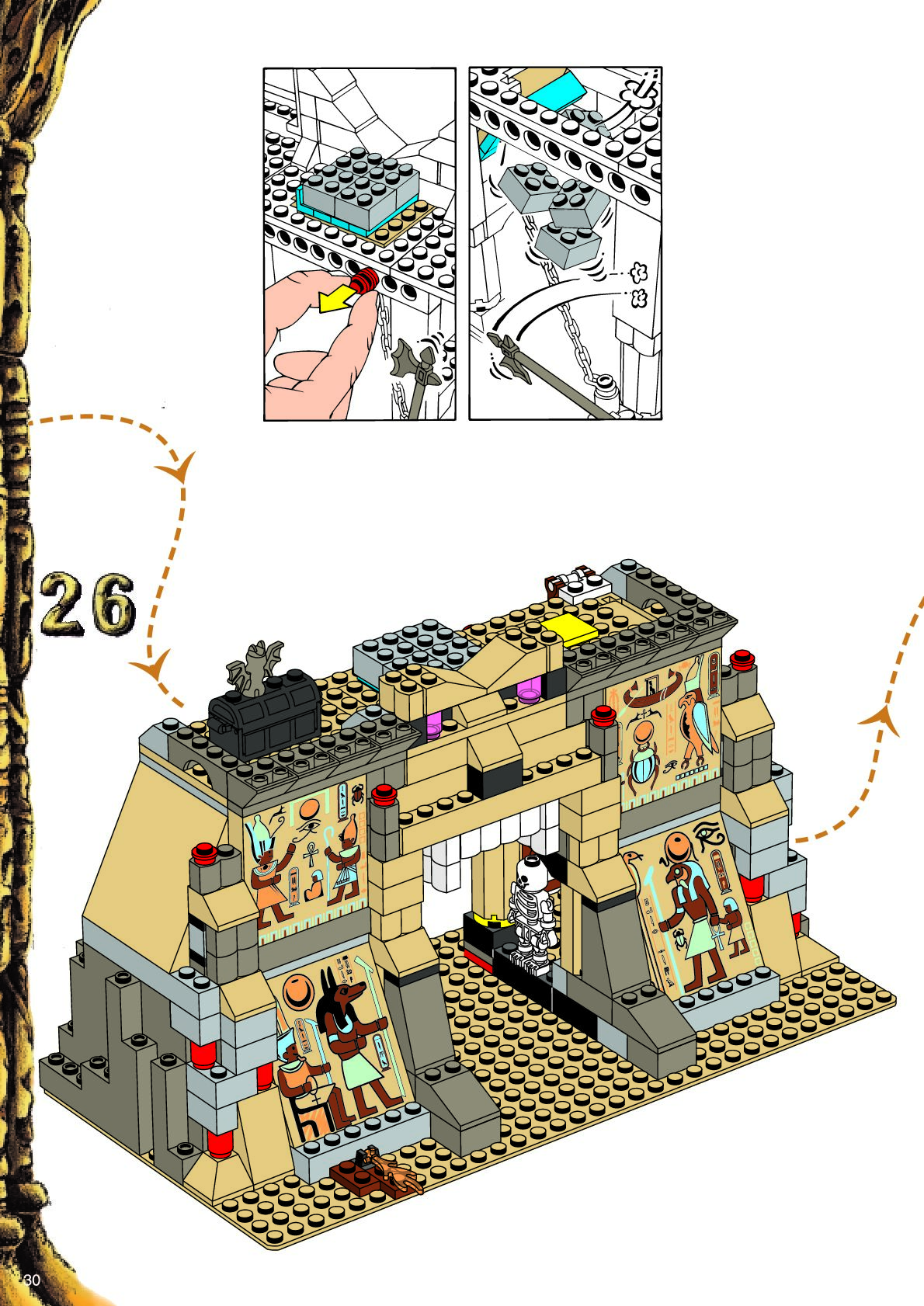 26

30