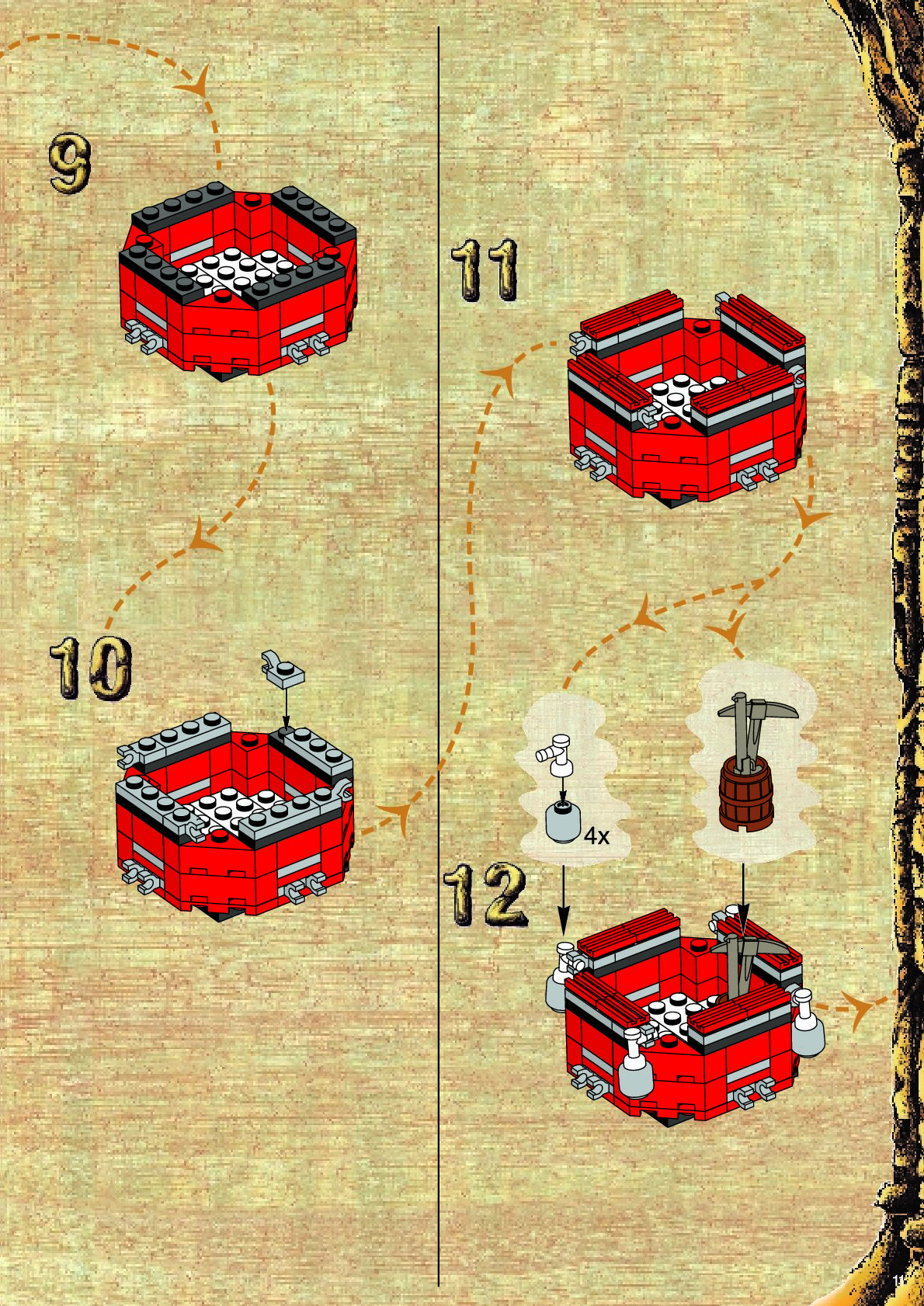 9

10

11

4x

12

11