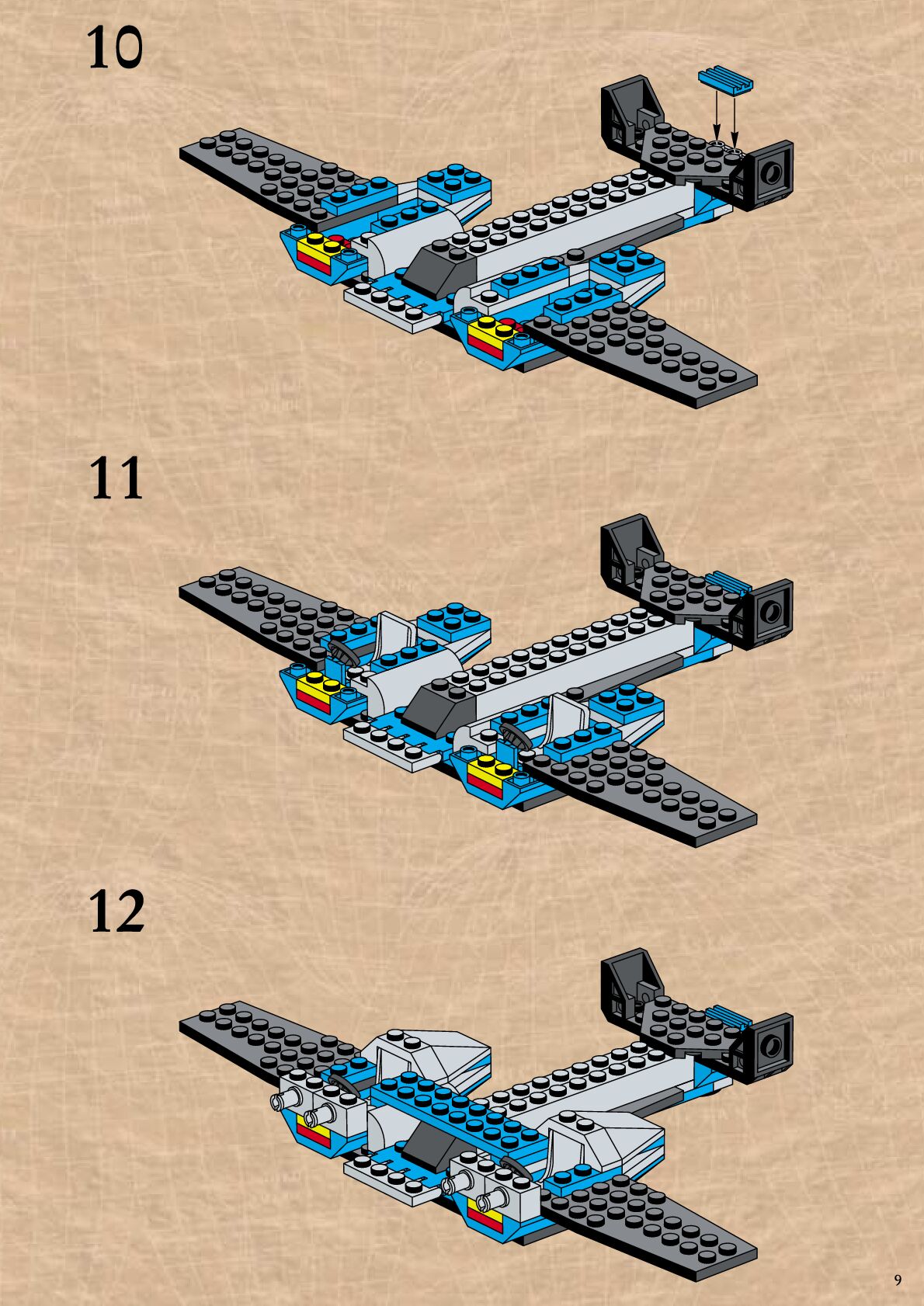 10

11

12

9