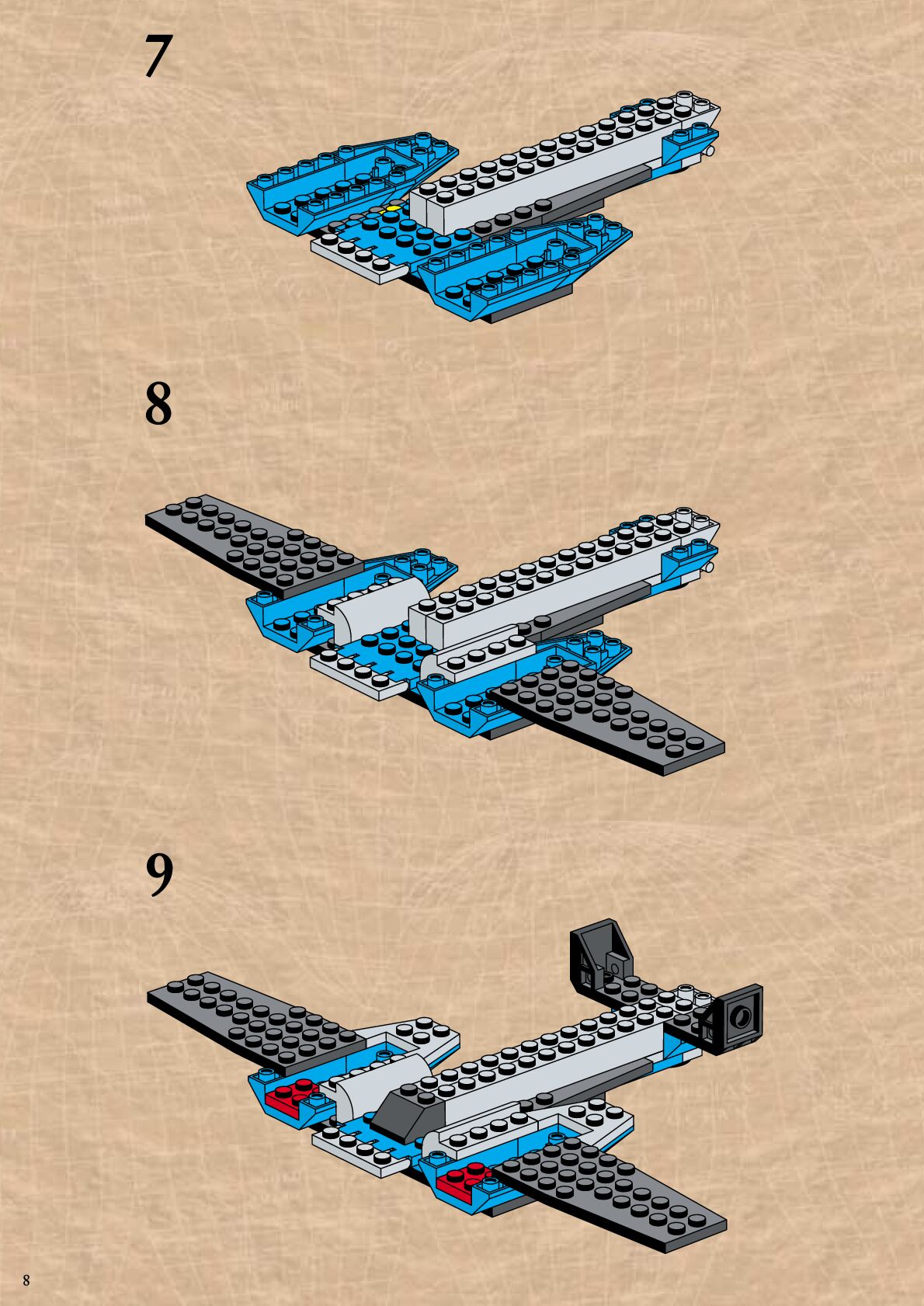 7

8

9

8