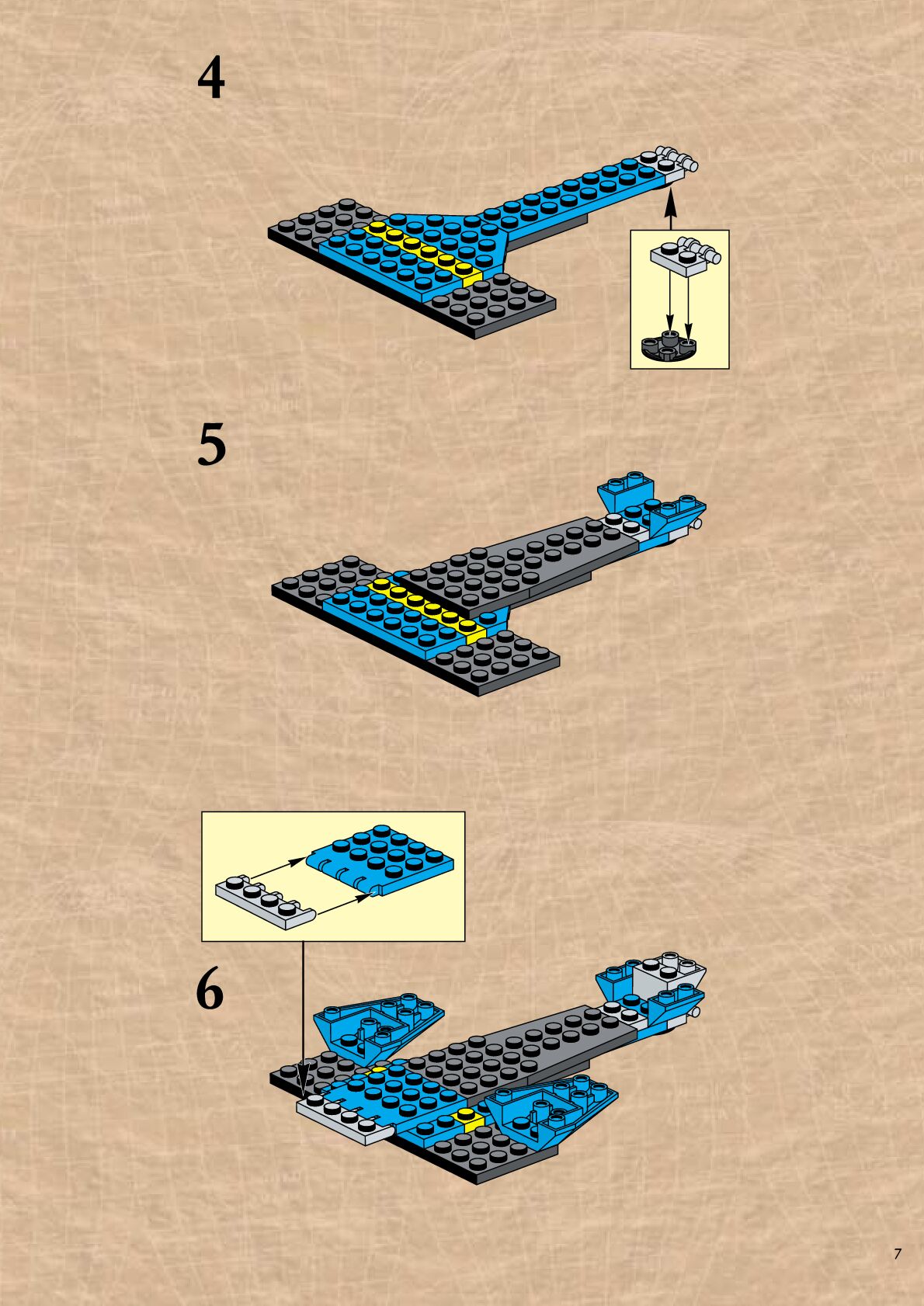 4

5

6

7