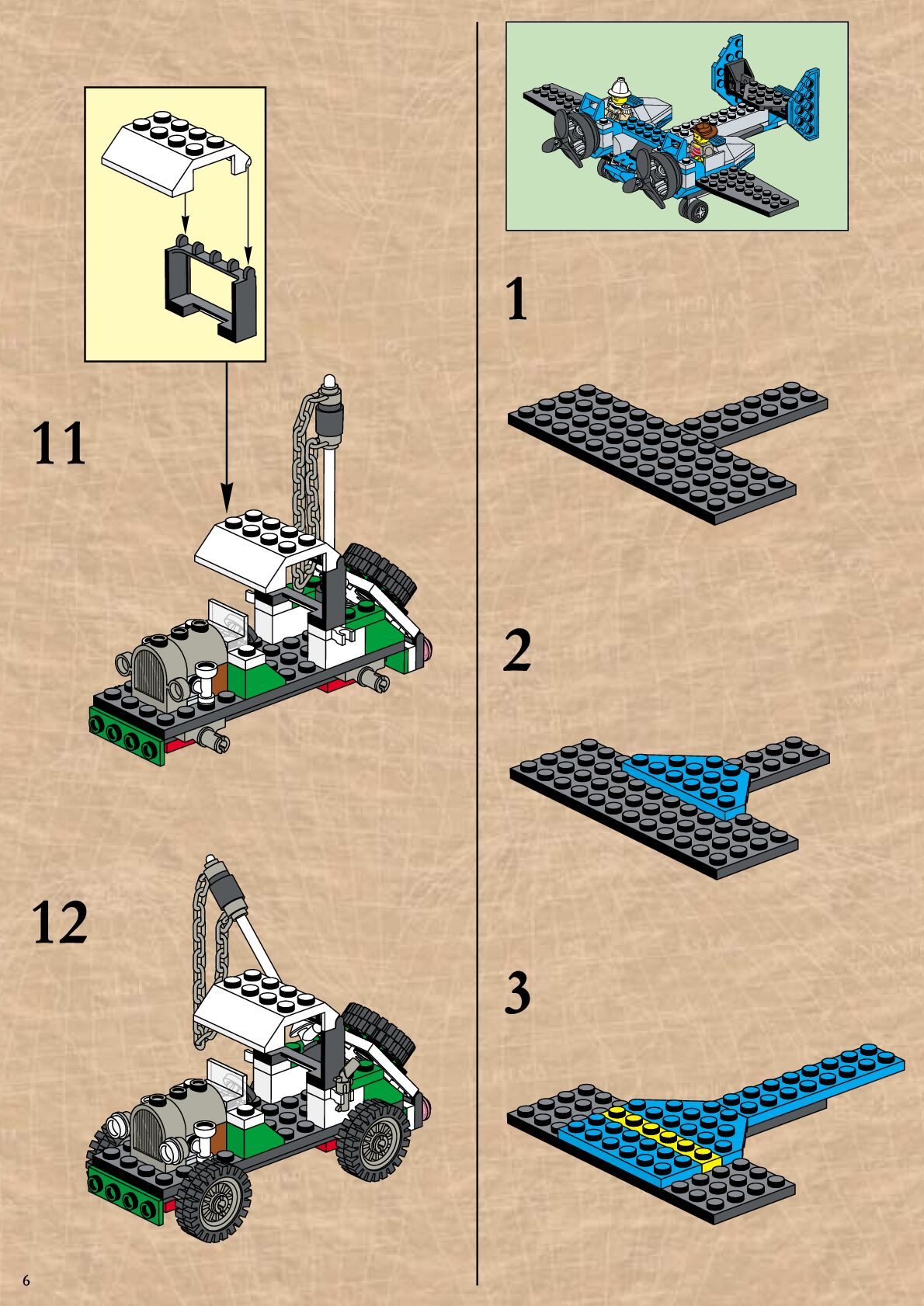 11

12

6

1

2

3