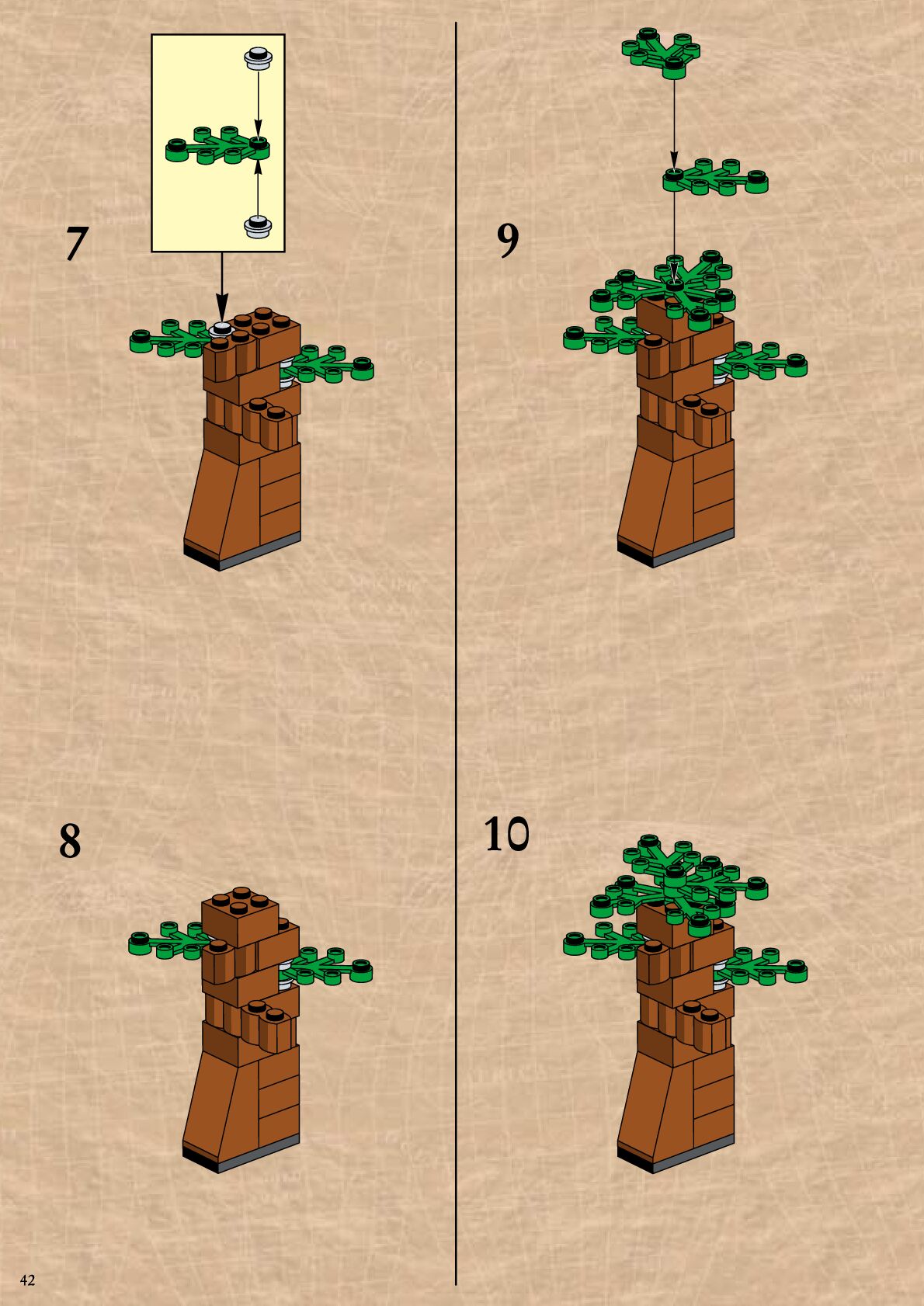 7

8

9

10

42