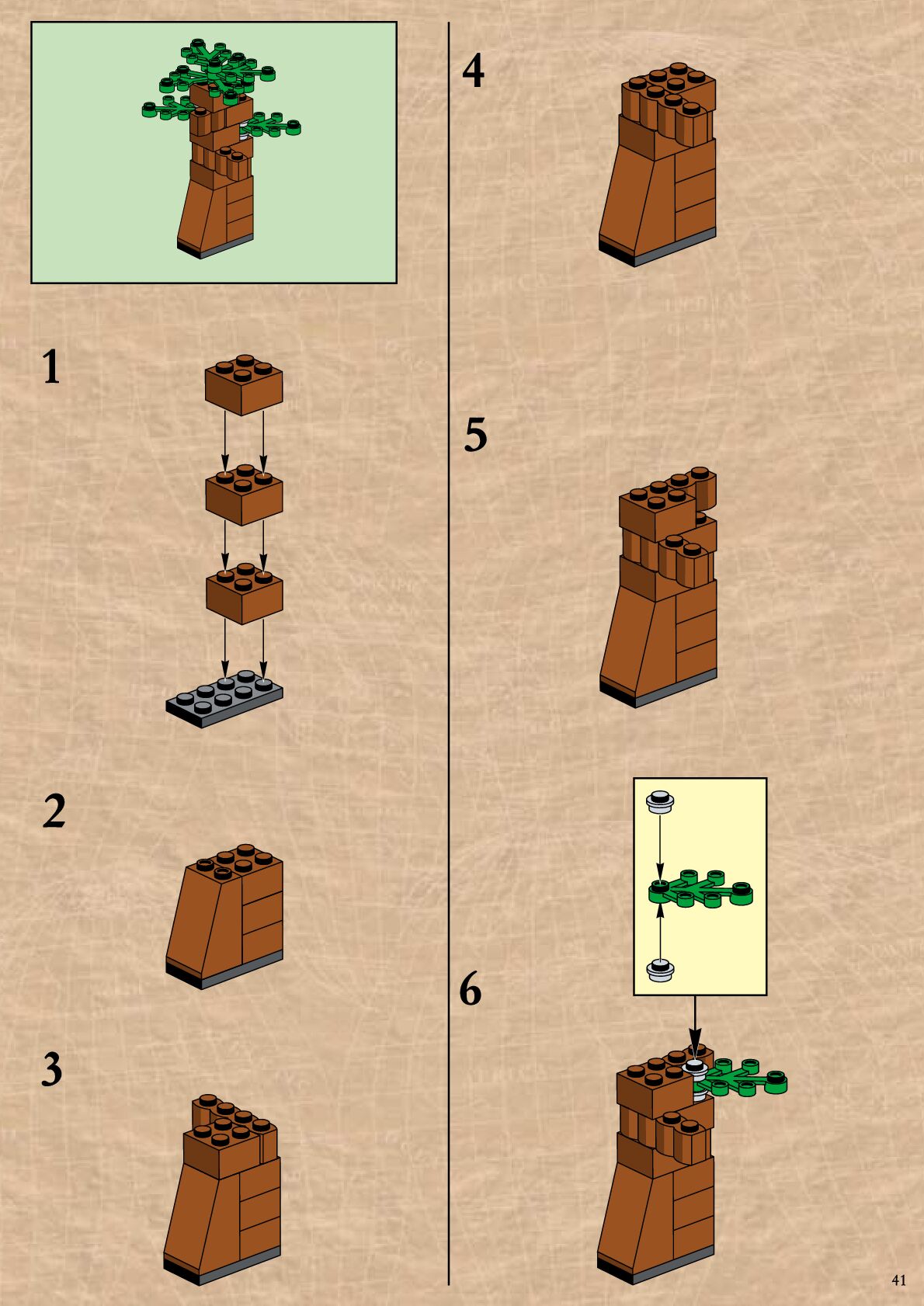 1

2

3

4

5

6

41