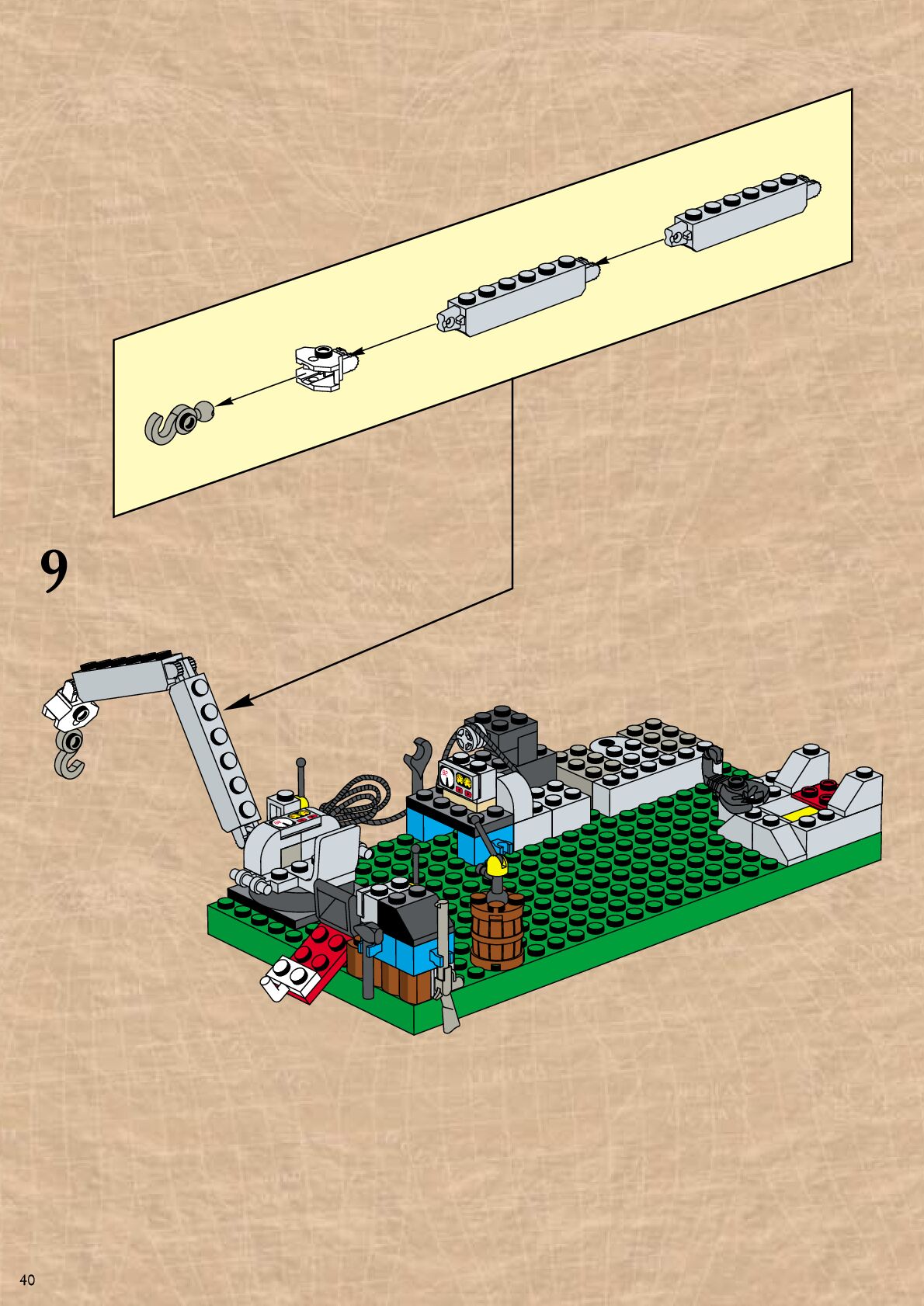 9

40