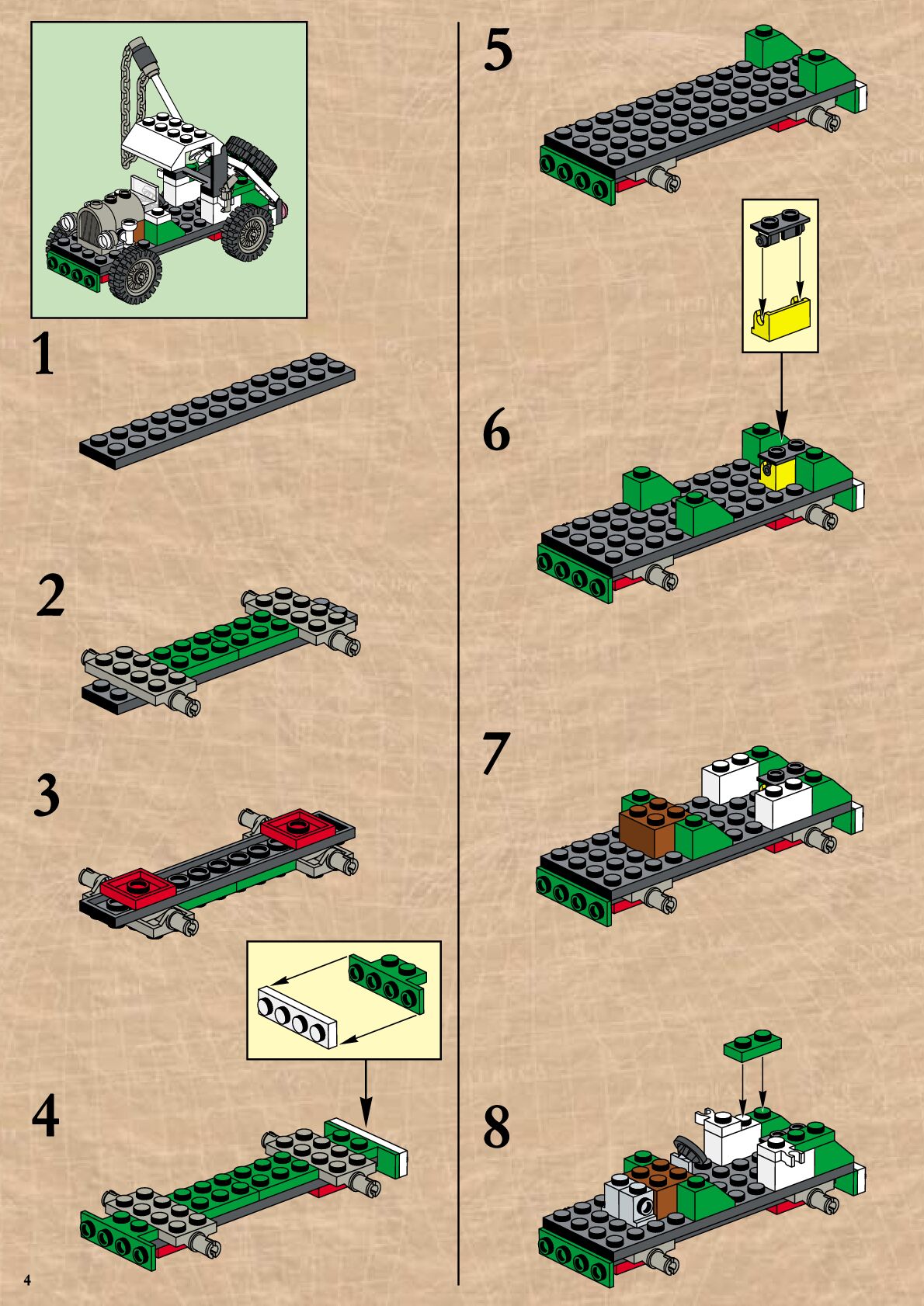 1

2

3

4

5

6

7

8

4