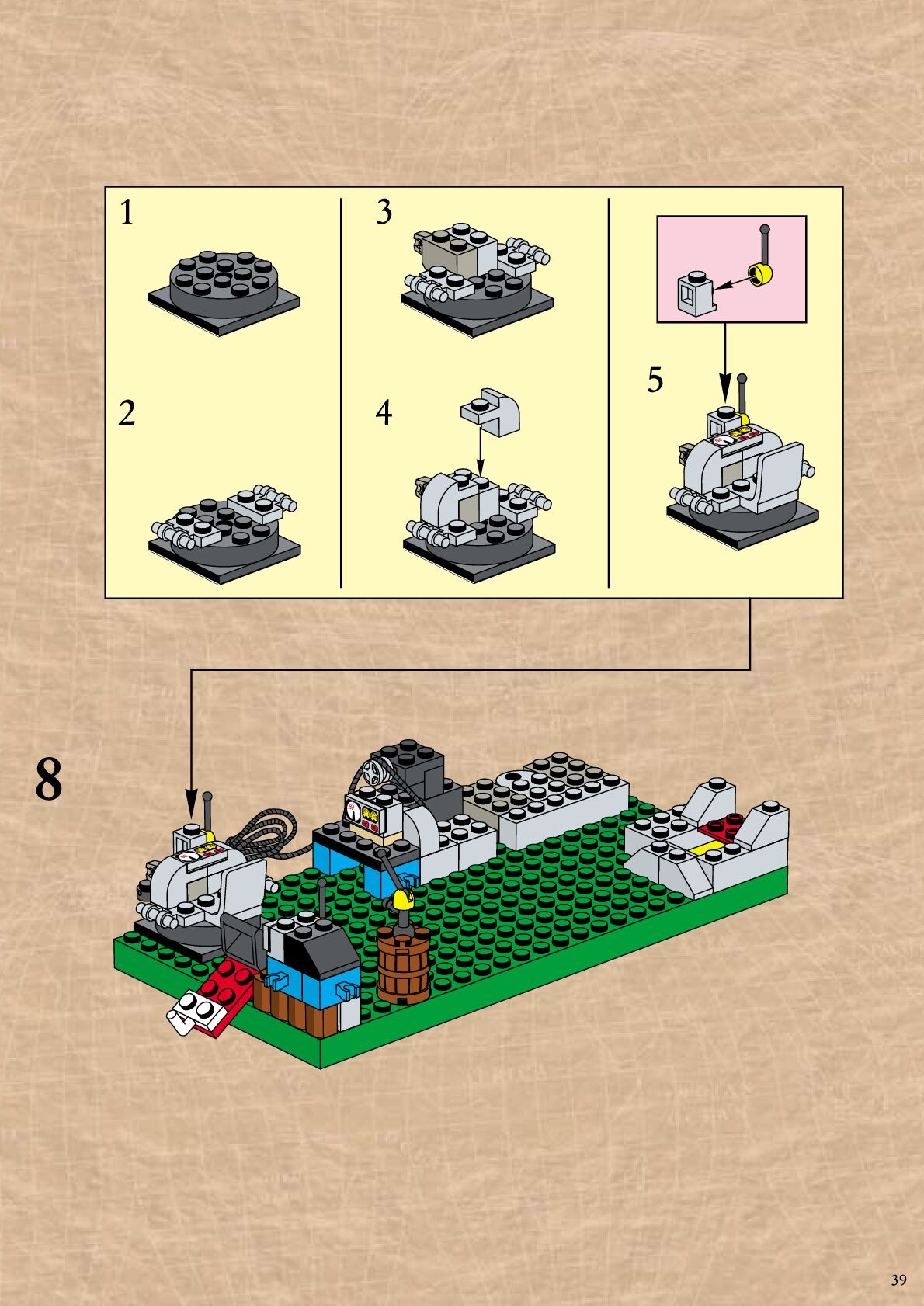 1

2

3

4

5

8

39