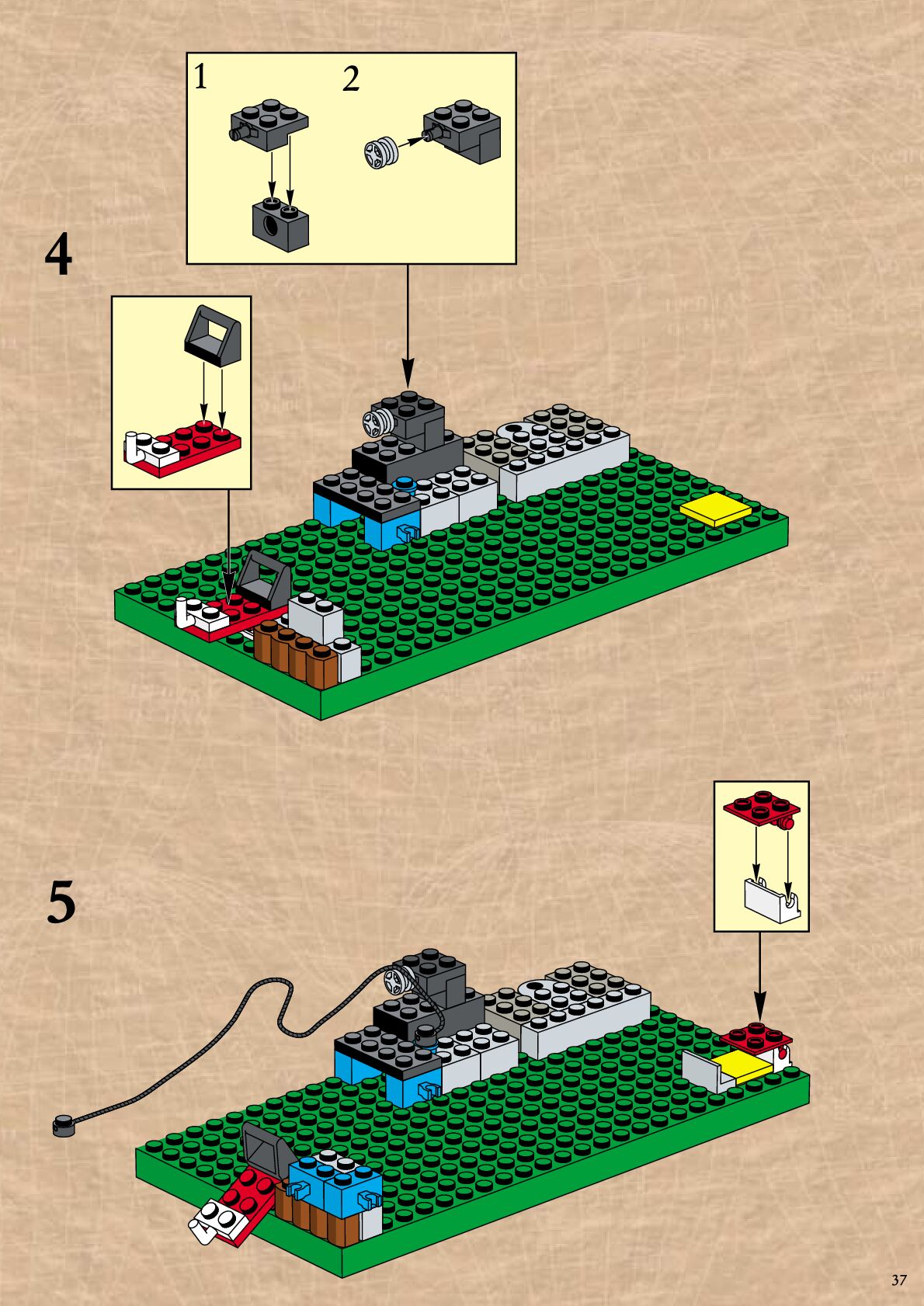 1
2
4
5
37