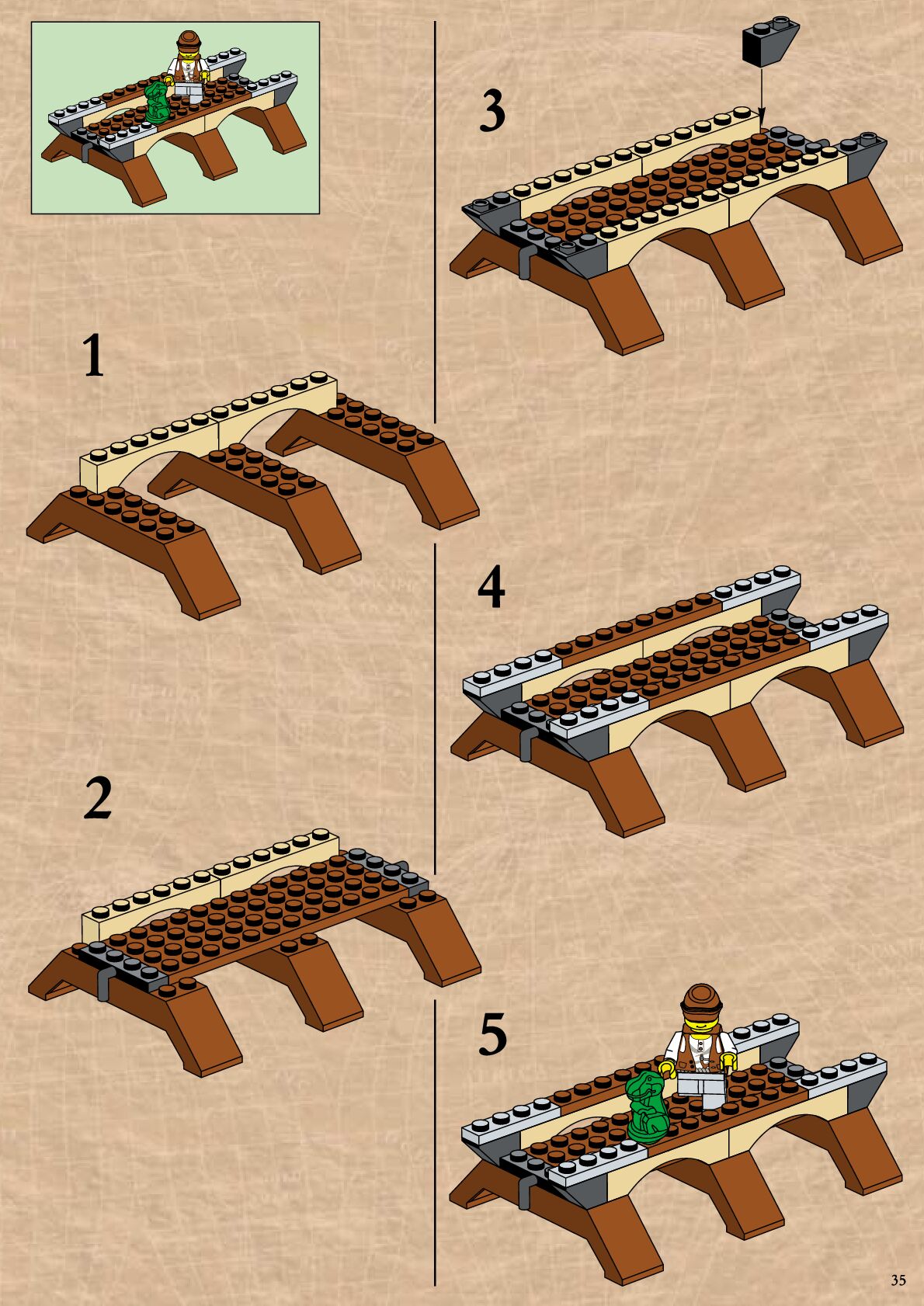 1

2

3

4

5

35