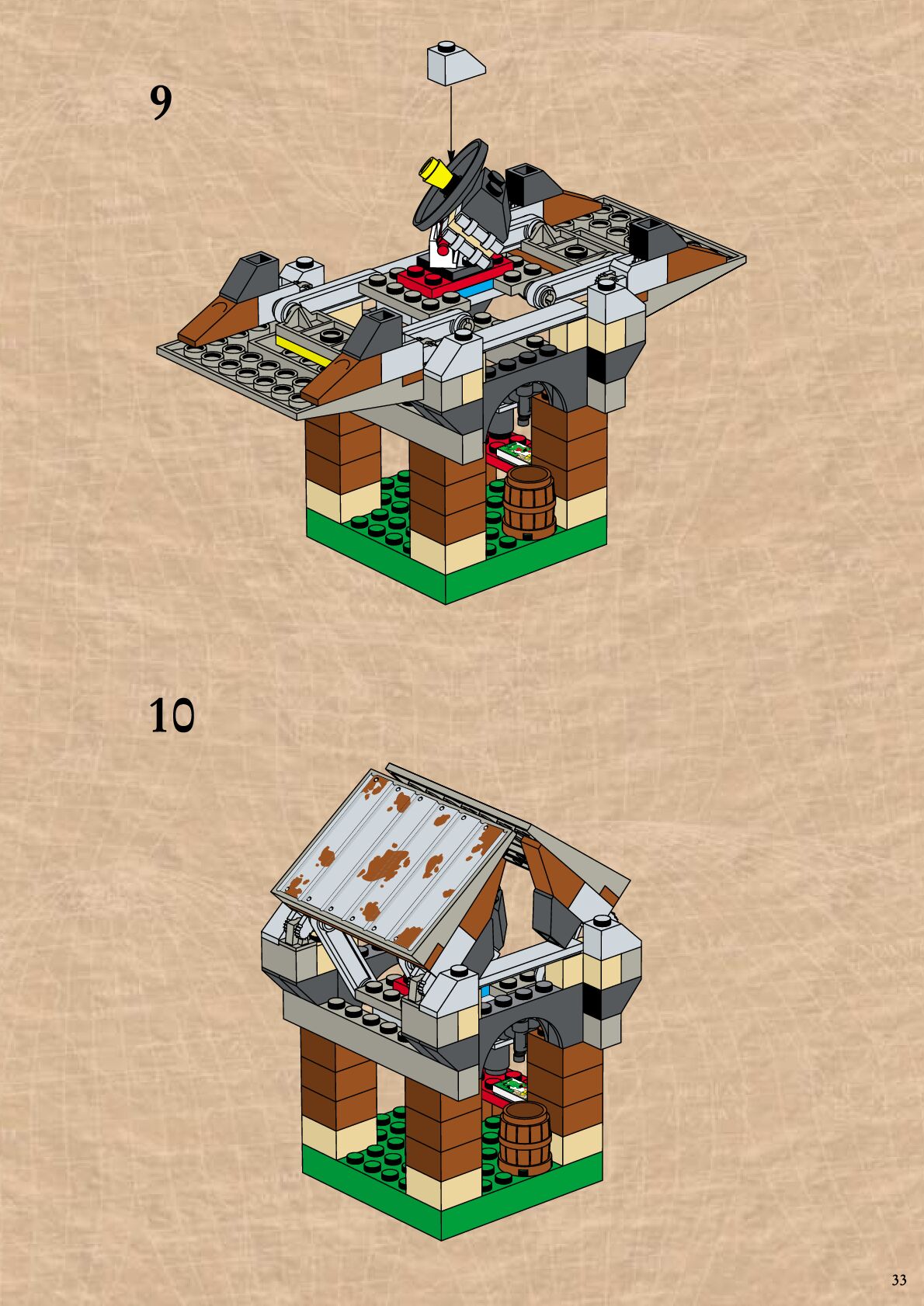 9

10

33