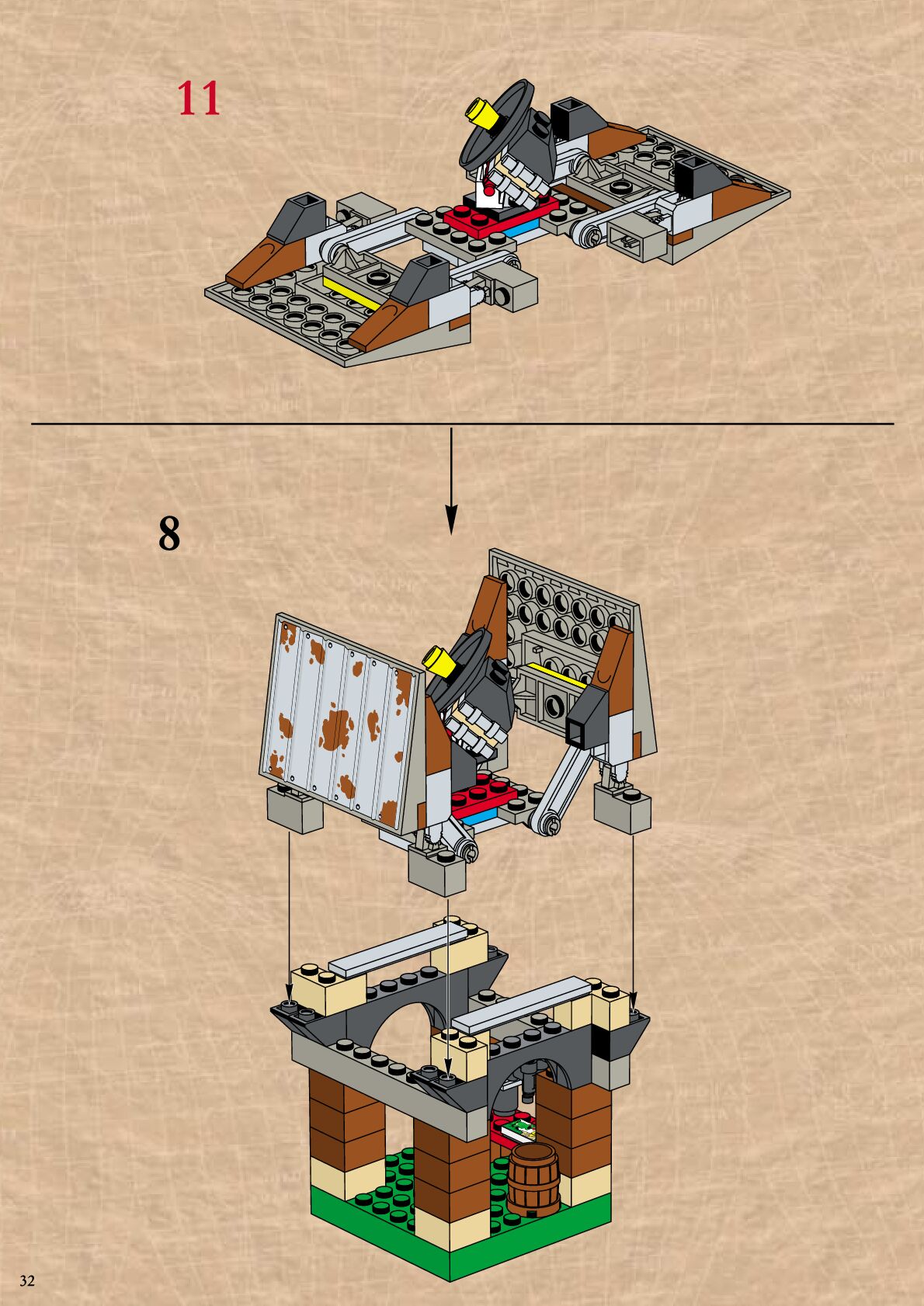 11

8

32