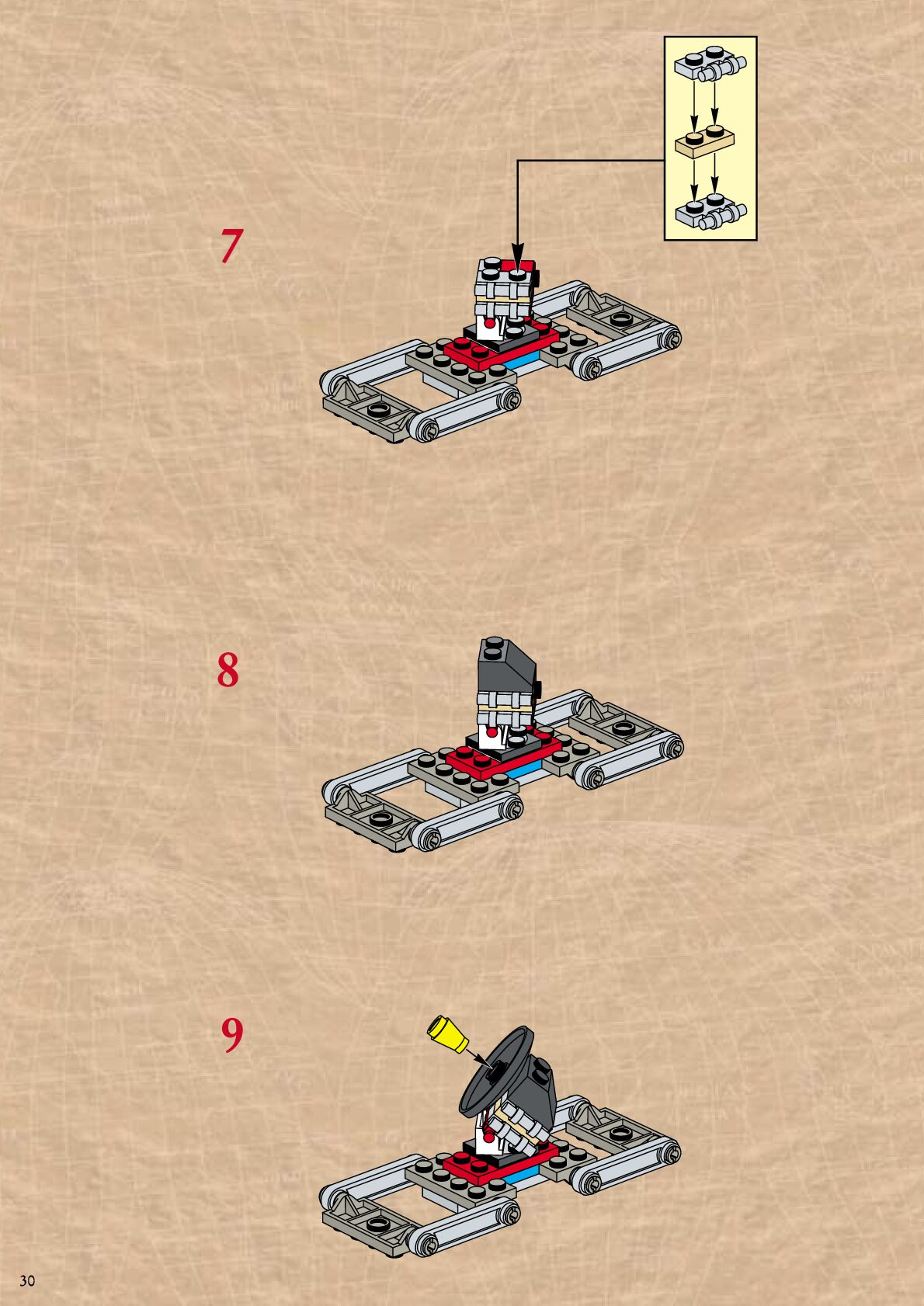 7

8

9

30