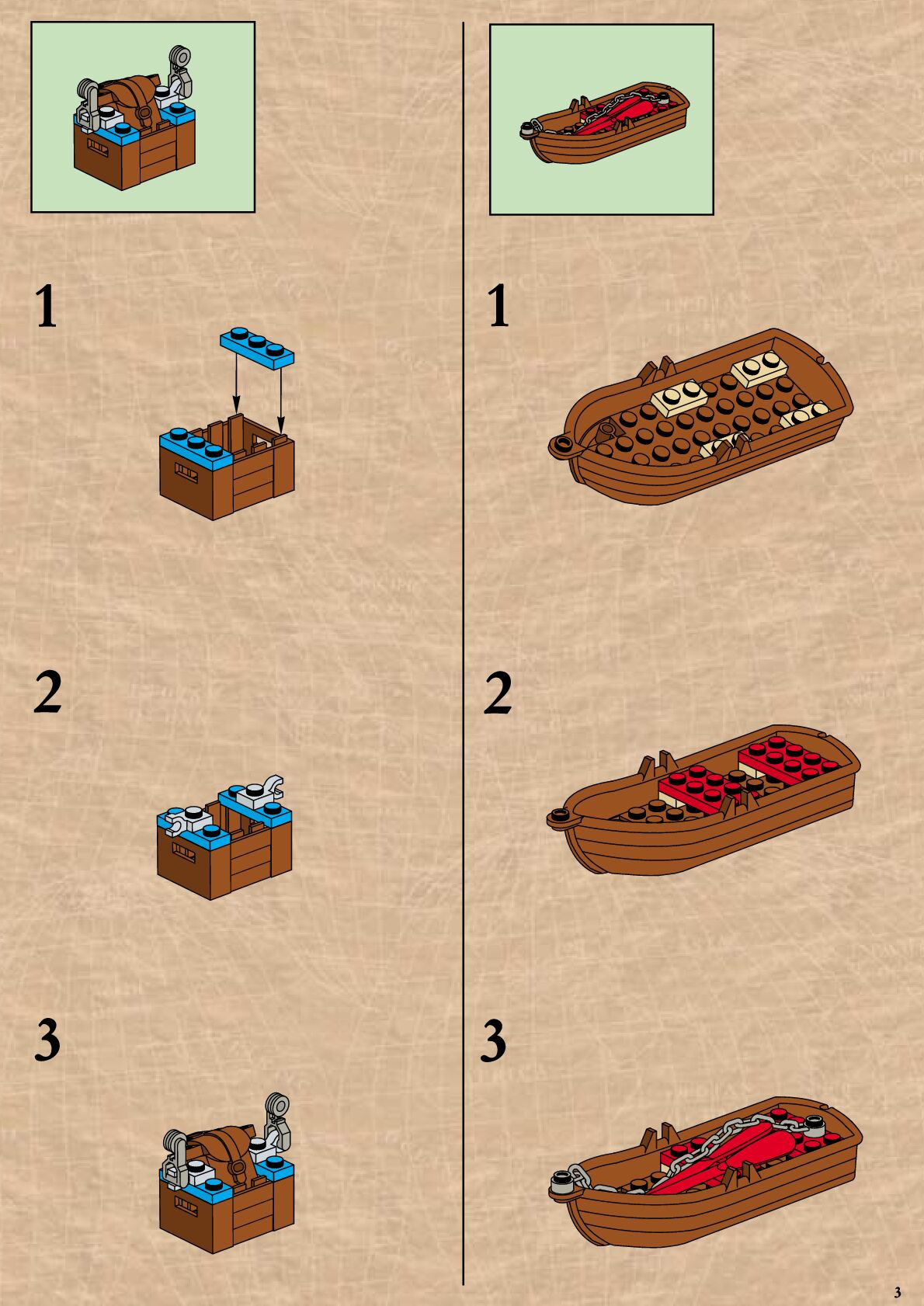 1

2

3

1

2

3

3