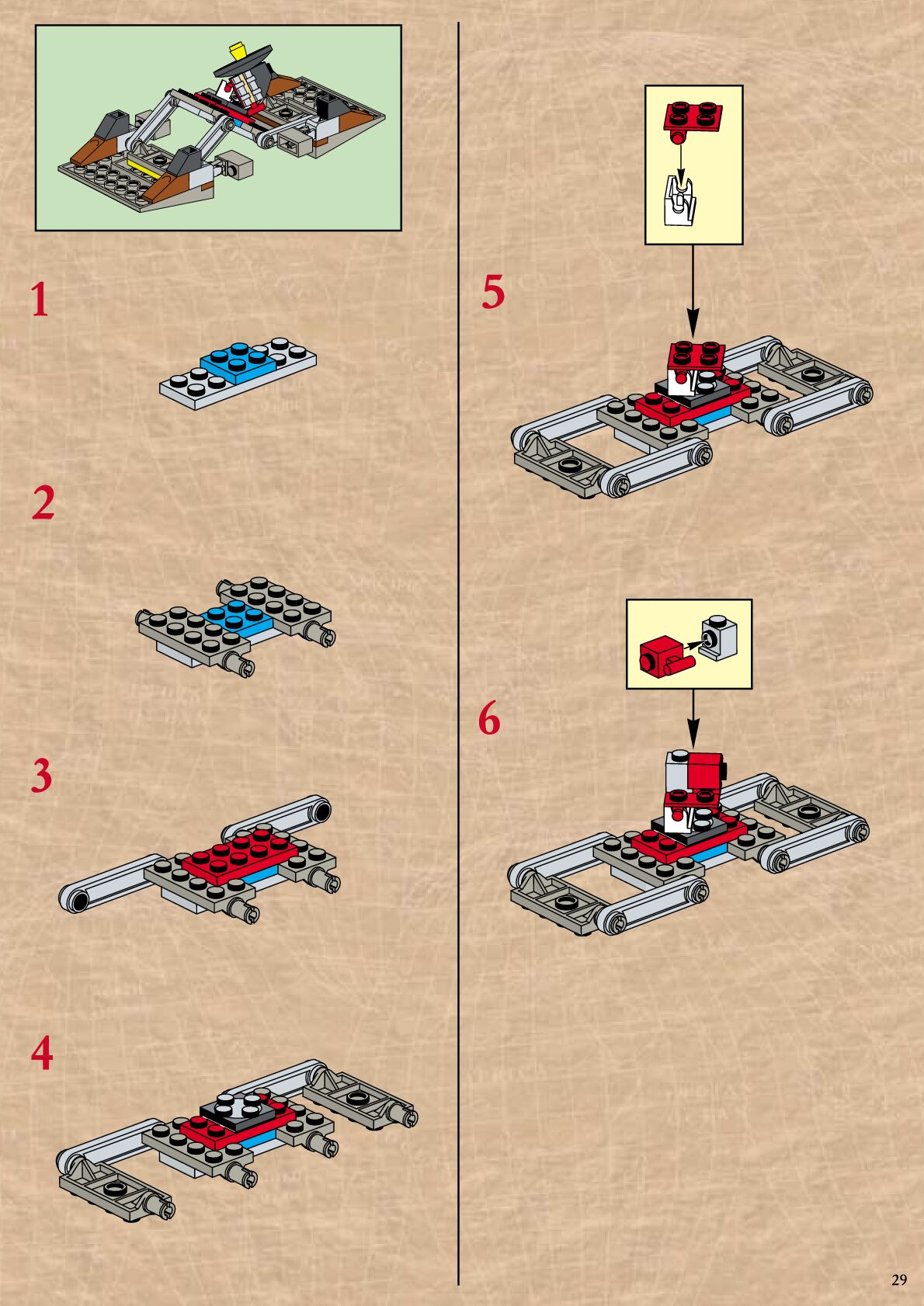 1

2

3

4

5

6

29