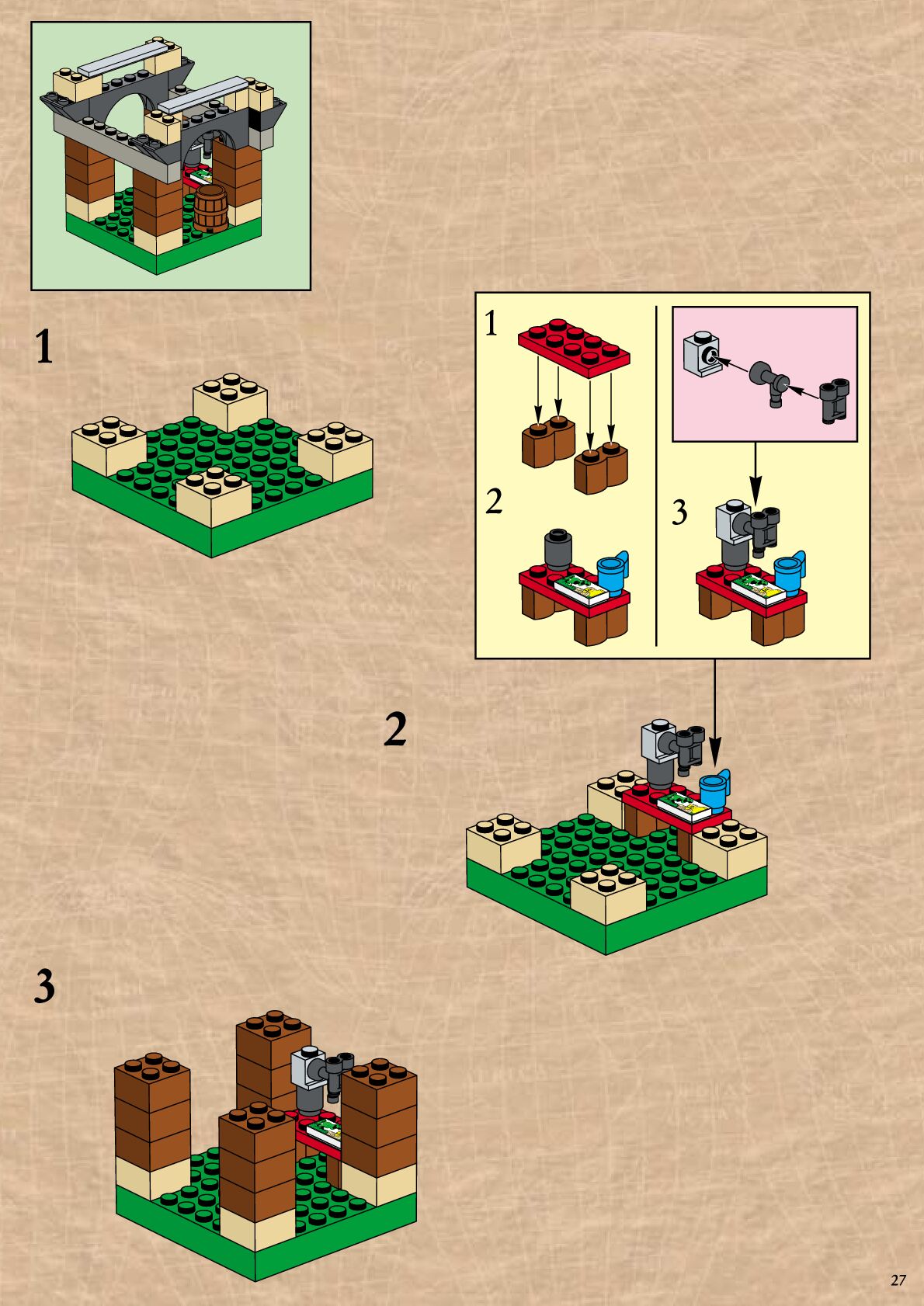 1

1

2

3

2

3

27