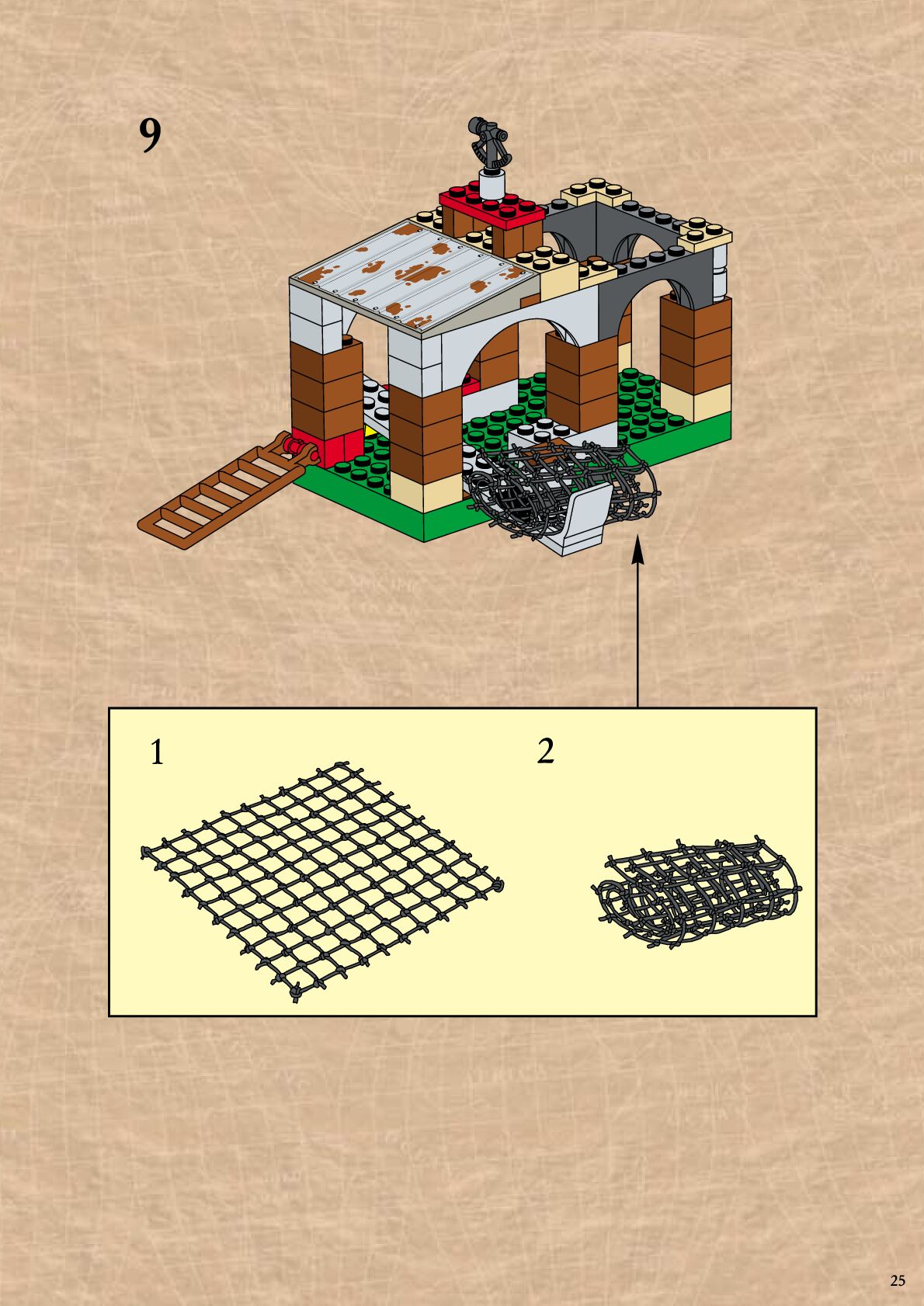 9

1

2

25