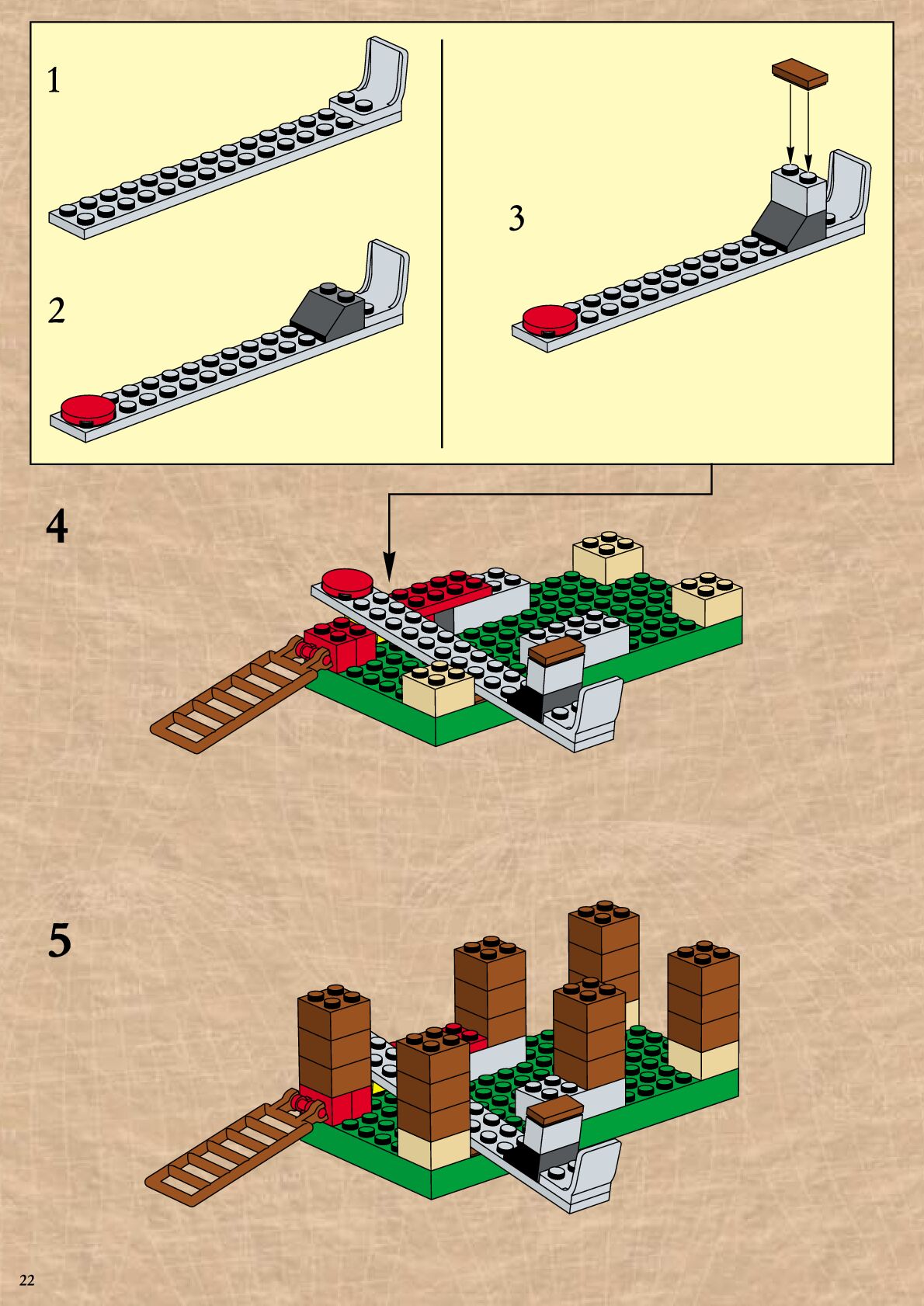 1

2

3

4

5

22