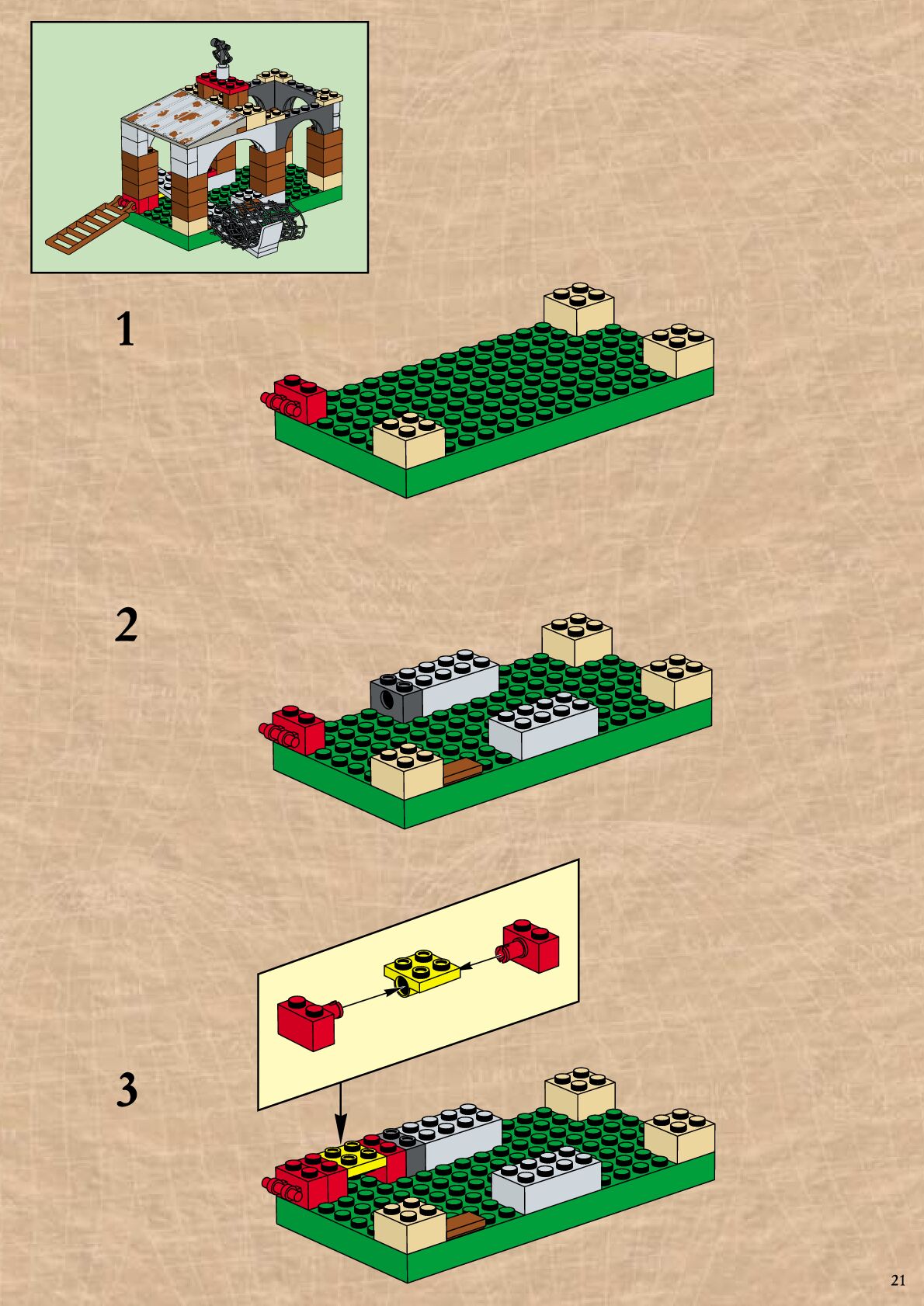 1

2

3

21