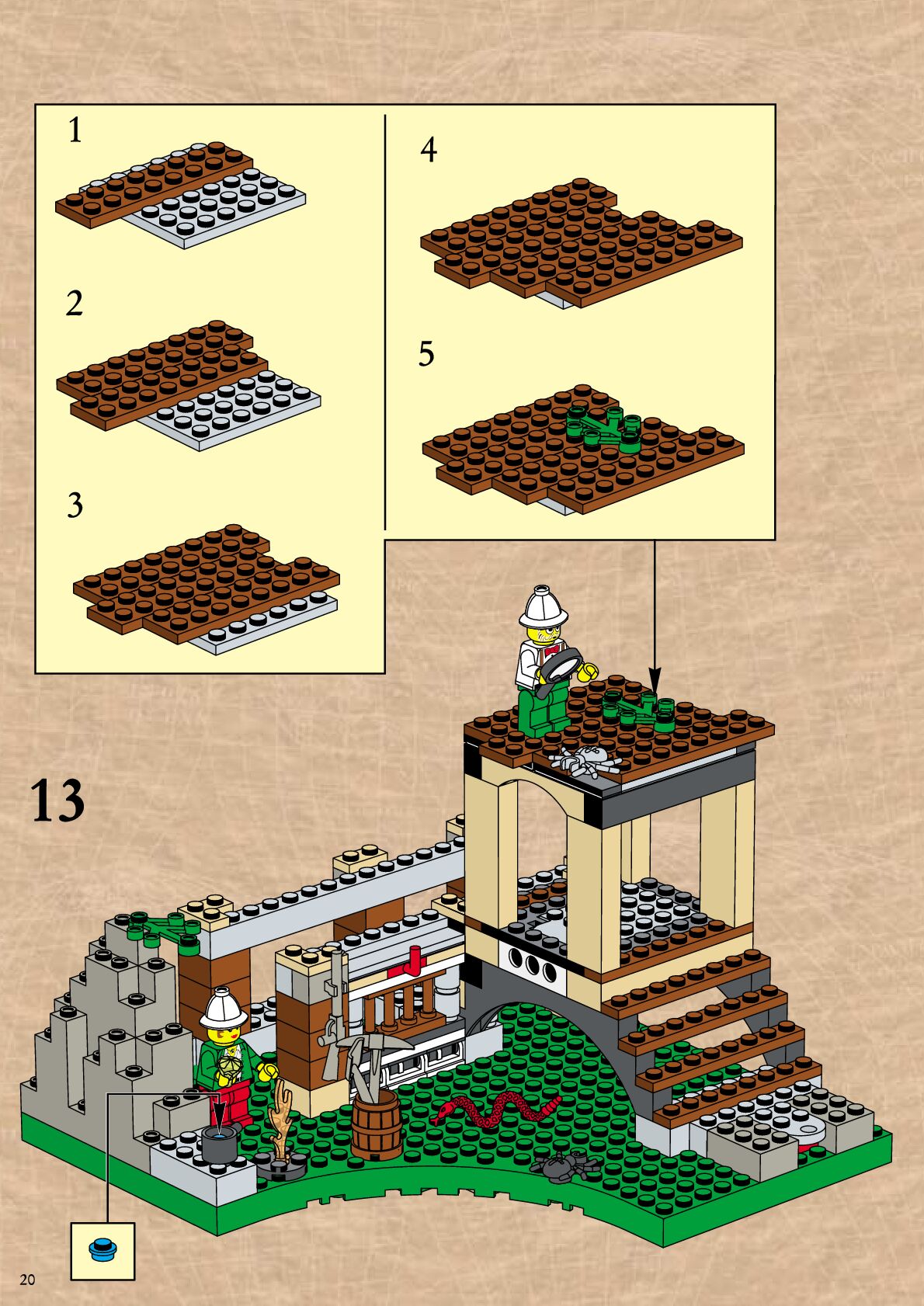 1

2

3

4

5

13

20