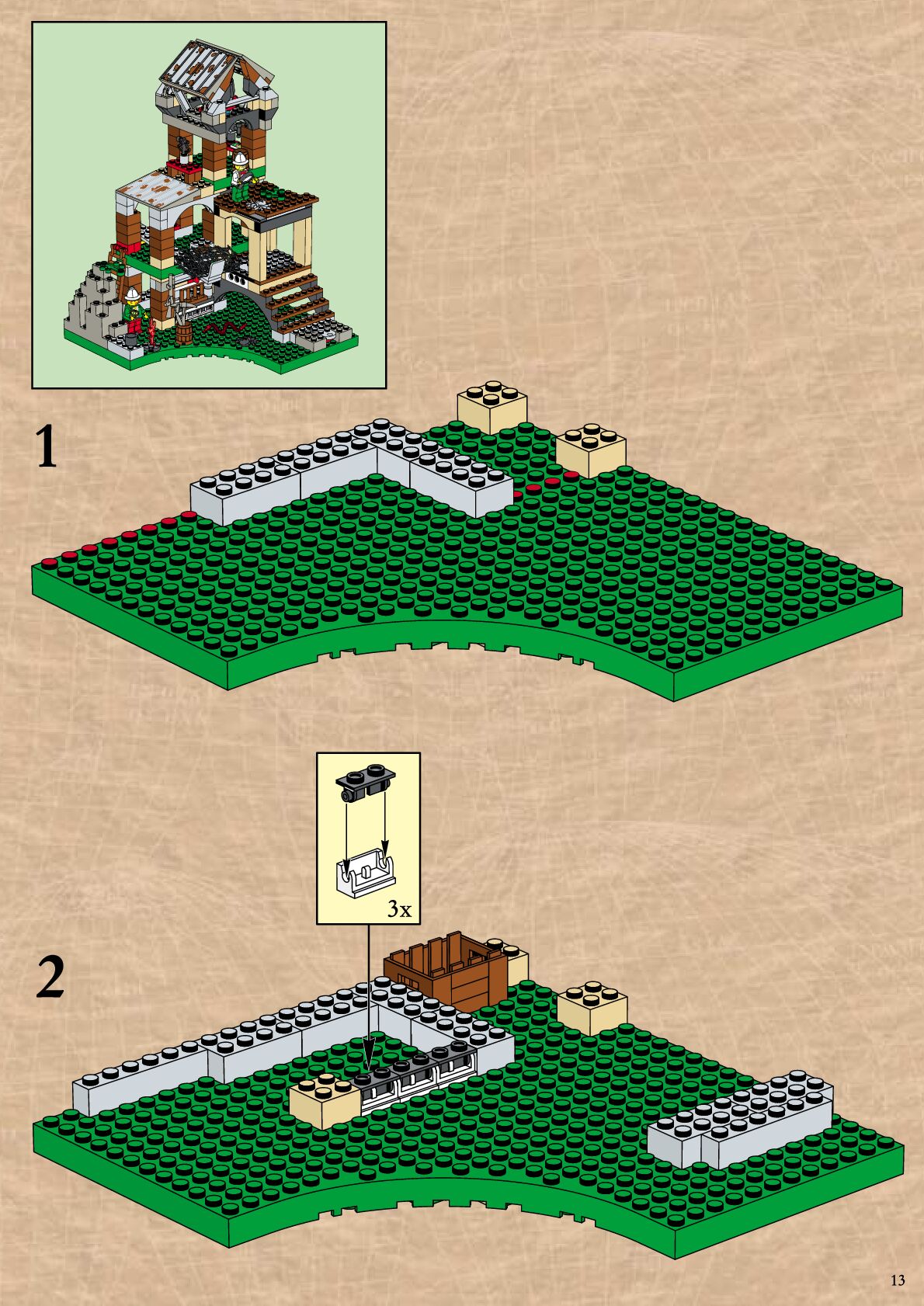 1

3x

2

13