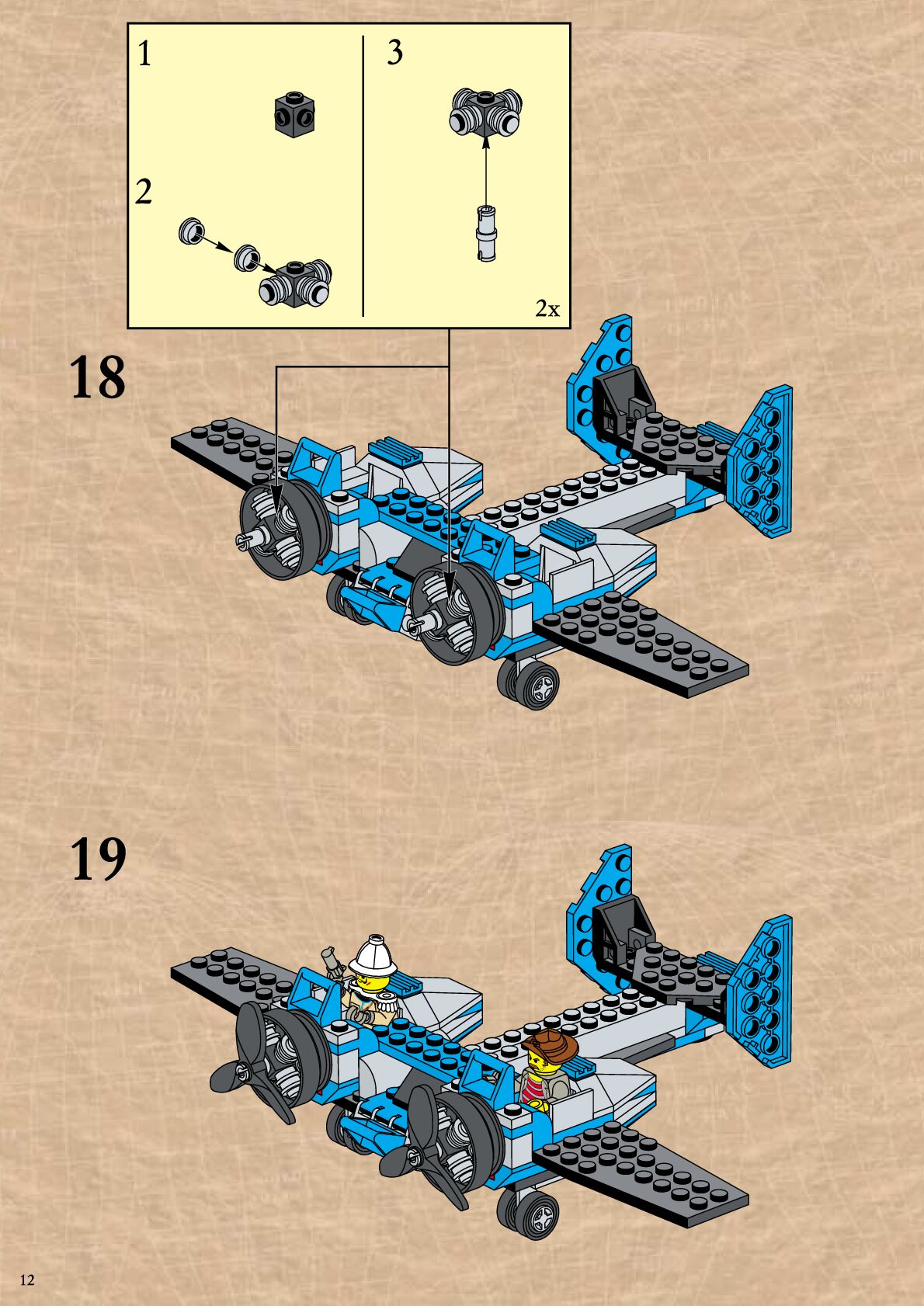 1

2

3

2x

18

19

12