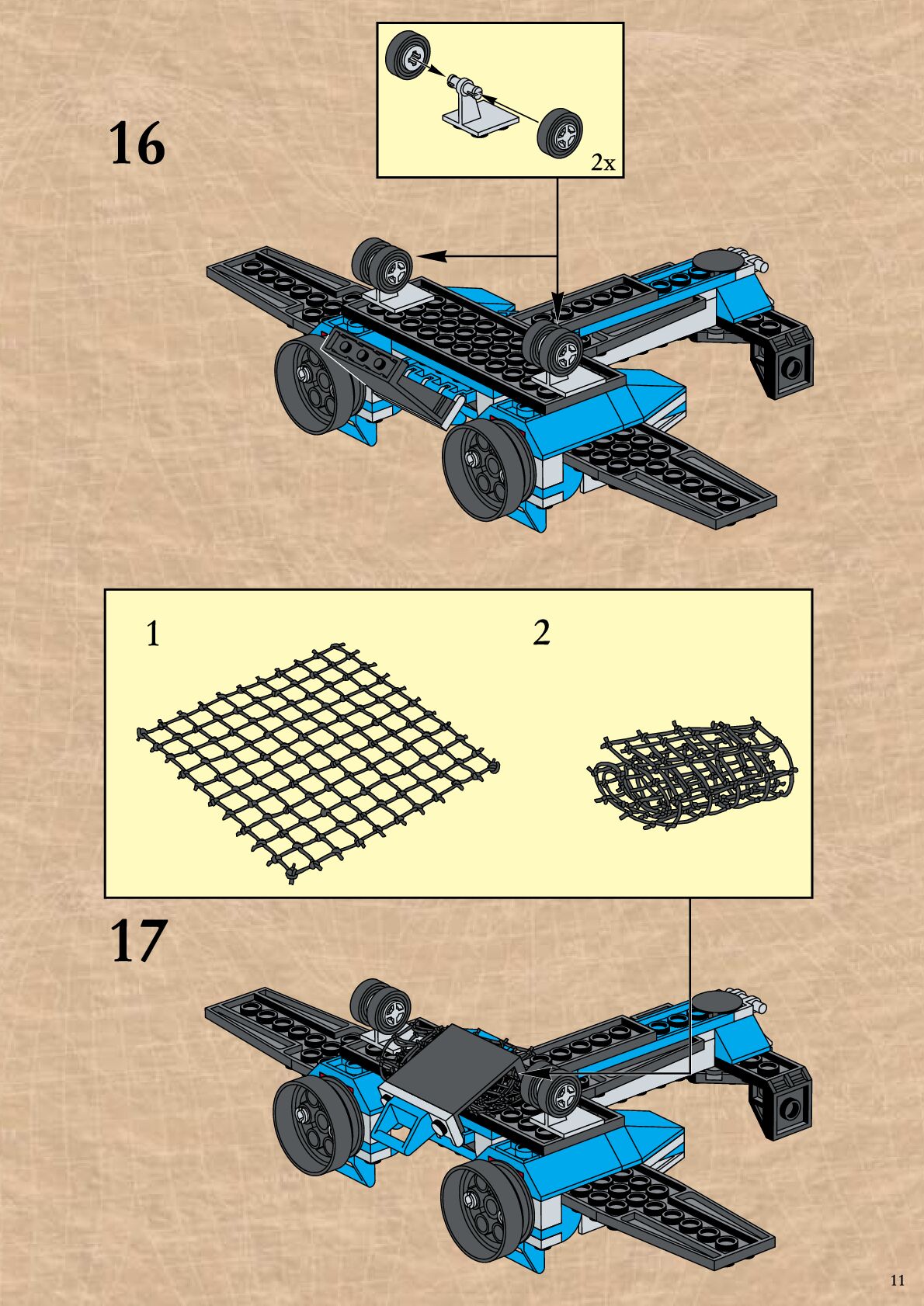 16

2x

1

2

17

11