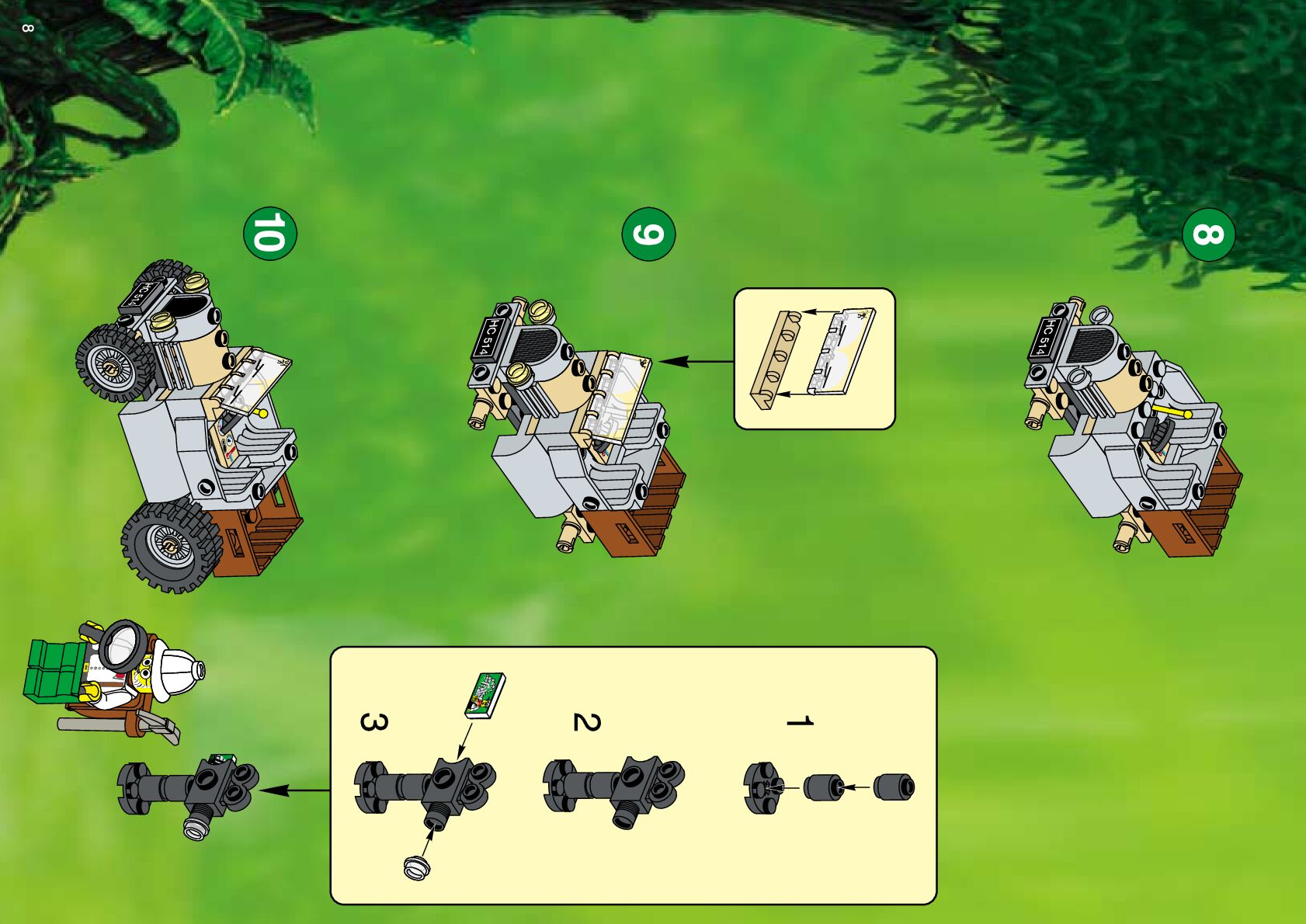 8

8

HC 514

9

HC 514

10

HC 514

1

2

3