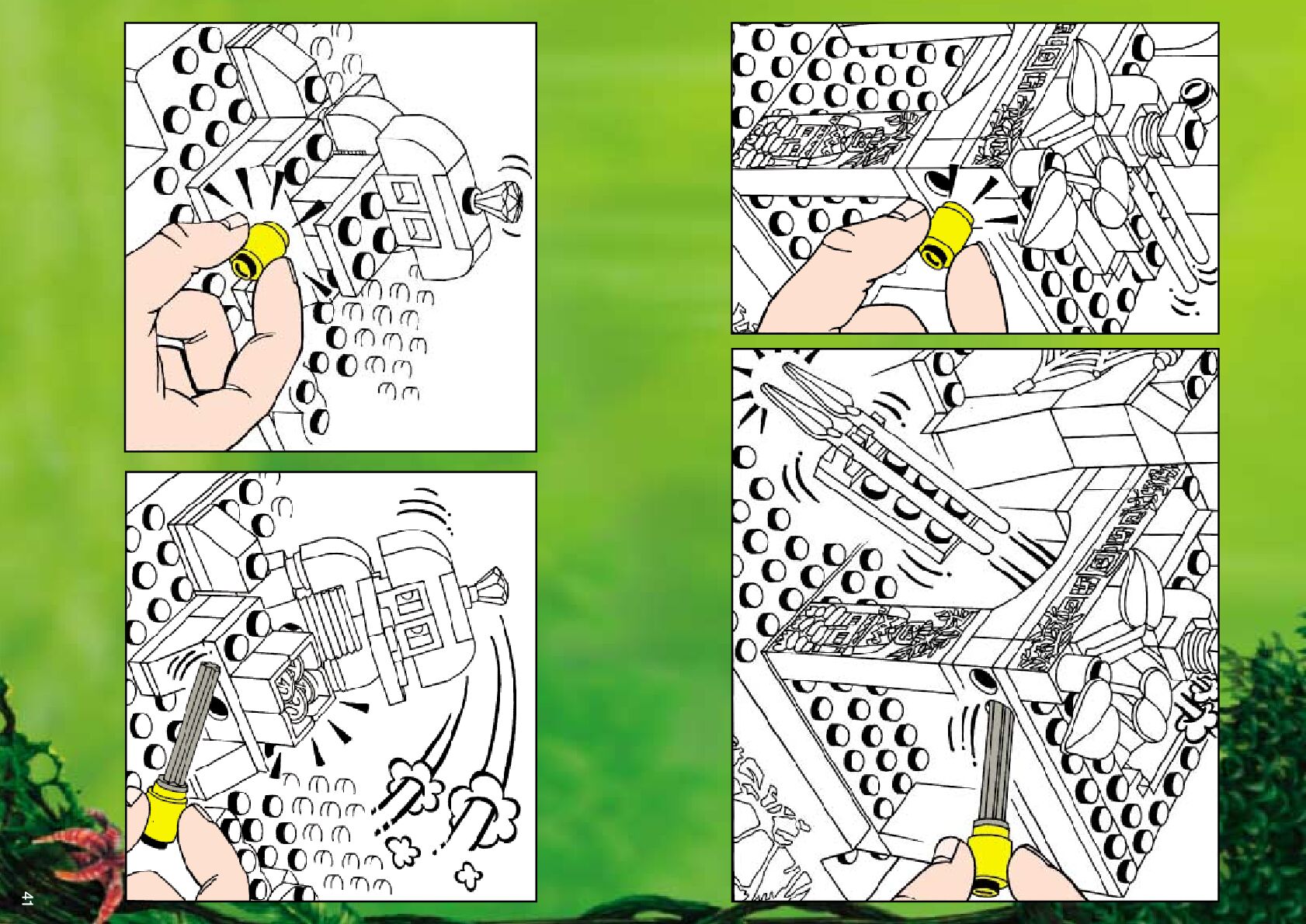 41